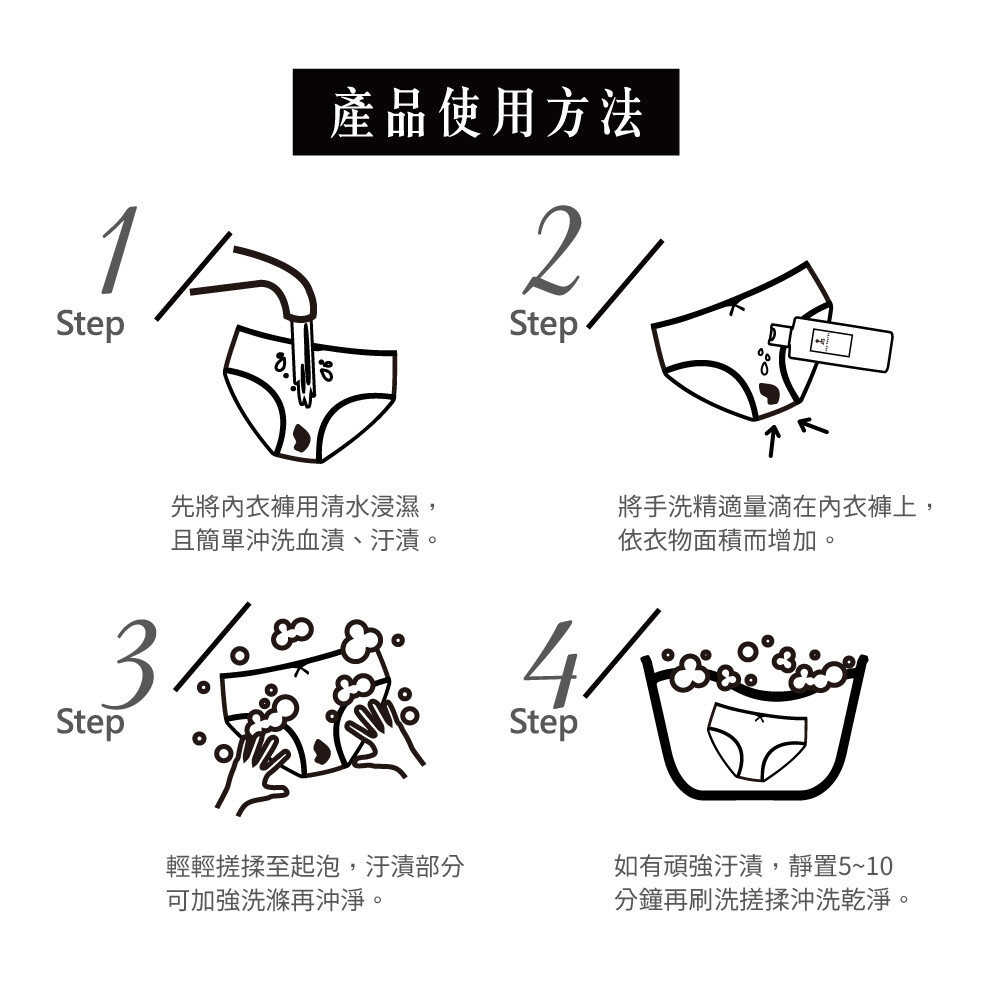 產品使用方法

1 Step

先將內衣褲用清水浸濕，且簡單沖洗血漬、汙漬。

2 Step

將手洗精適量滴在內衣褲上，依衣物面積而增加。

3 Step

輕輕搓揉至起泡，汙漬部分可加強洗滌再沖淨。

4 Step

如有頑強汙漬，靜置5~10分鐘再刷洗搓揉沖洗乾淨。