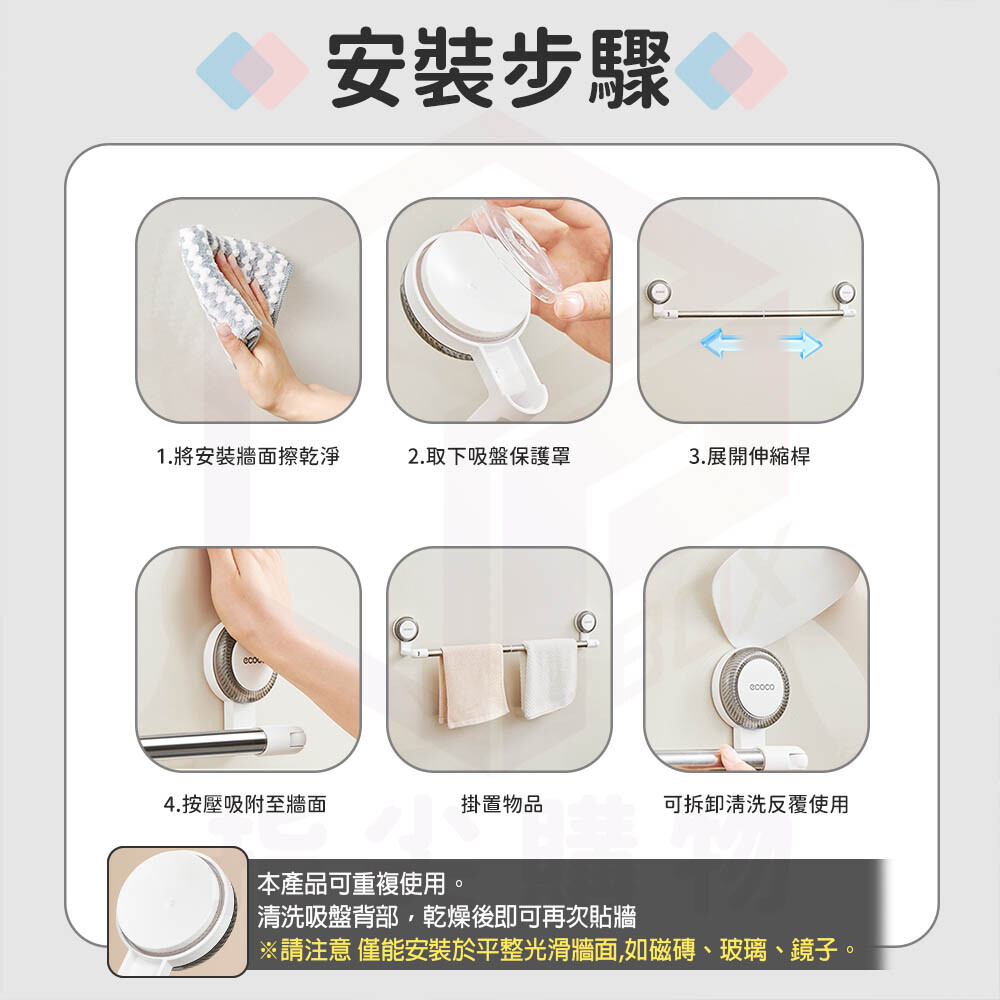 安裝步驟

1.將安裝牆面擦乾淨

2.取下吸盤保護罩

3.展開伸縮桿

ecoco

4.按壓吸附至牆面

掛置物品

ecoco

可拆卸清洗反覆使用

本產品可重複使用。
清洗吸盤背部，乾燥後即可再次貼牆
※請注意 僅能安裝於平整光滑牆面,如磁磚、玻璃、鏡子。