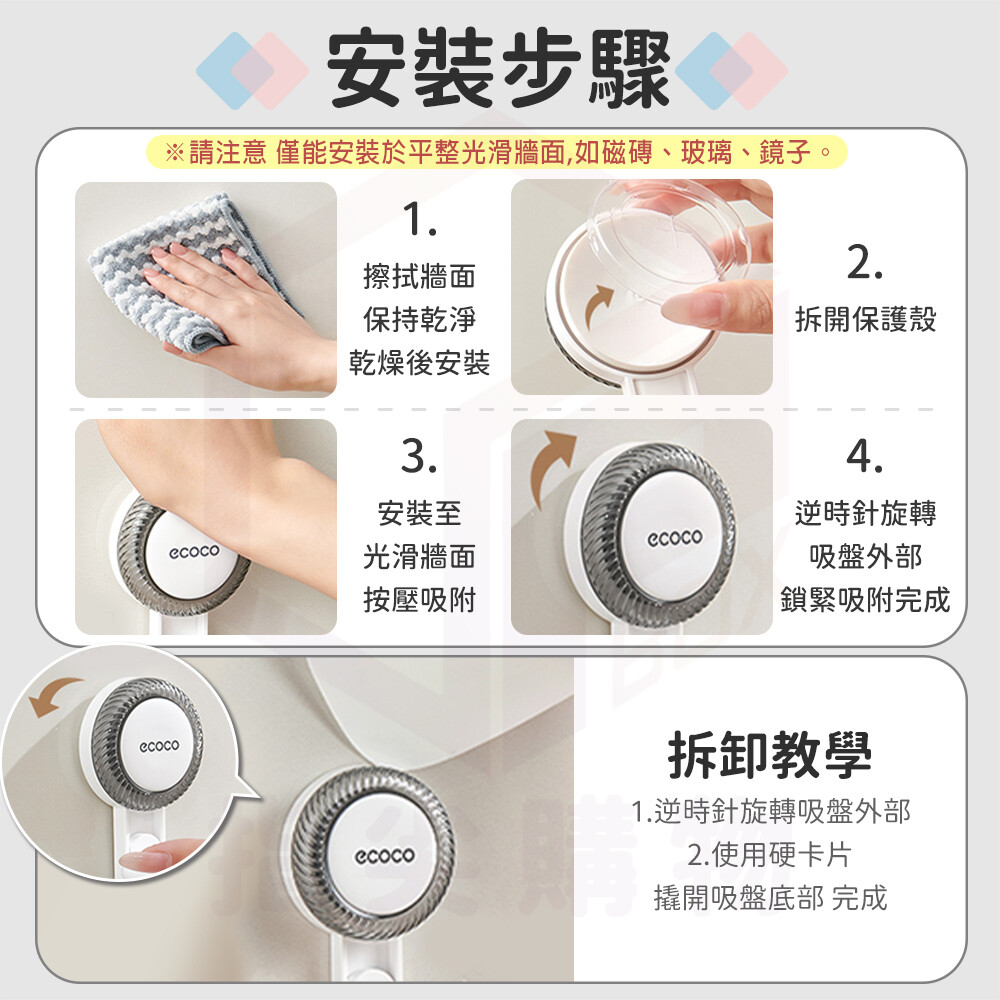 安裝步驟

※請注意 僅能安裝於平整光滑牆面,如磁磚、玻璃、鏡子。

1.
擦拭牆面
保持乾淨
乾燥後安裝

2.
拆開保護殼

3.
安裝至
光滑牆面
按壓吸附

ecoco

4.
逆時針旋轉
吸盤外部
鎖緊吸附完成

ecoco

ecoco

ecoco

拆卸教學
1.逆時針旋轉吸盤外部
2.使用硬卡片
撬開吸盤底部 完成