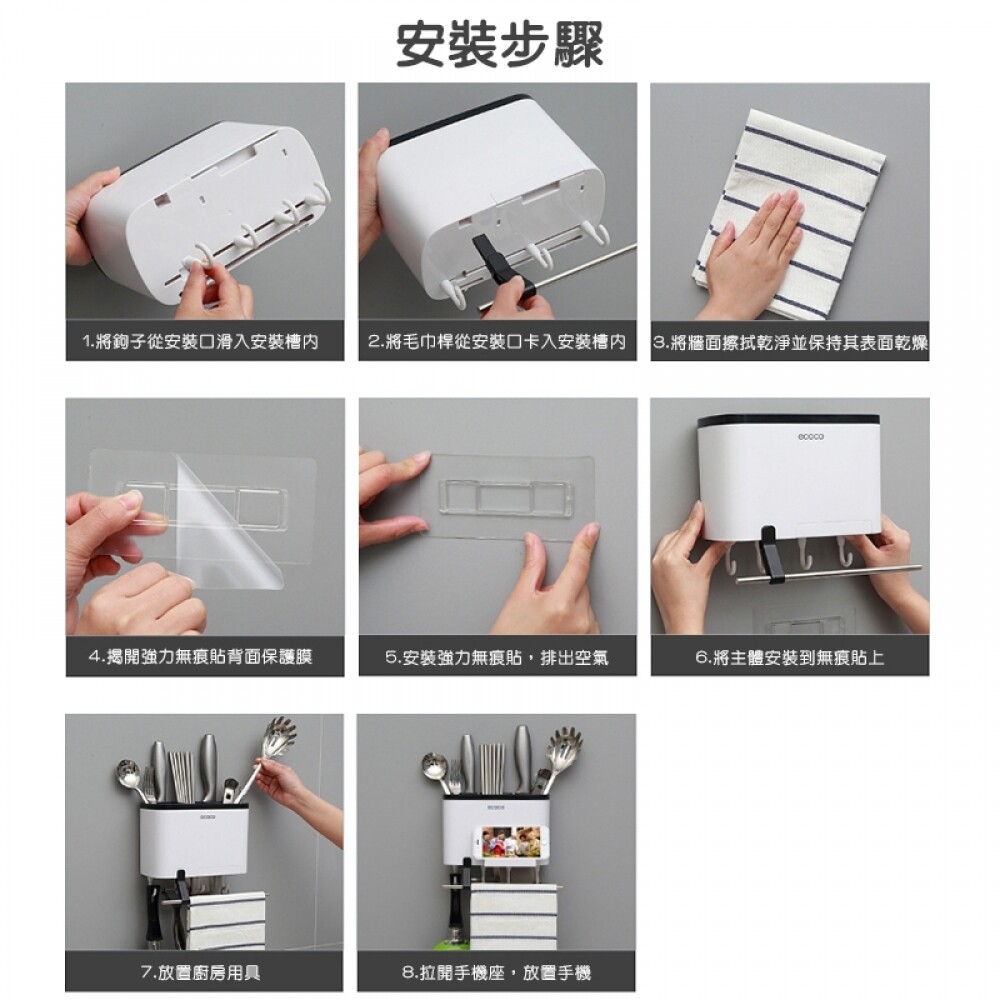 安裝步驟

1.將鉤子從安裝口滑入安裝槽內

2.將毛巾桿從安裝口卡入安裝槽內

3.將牆面擦拭乾淨並保持其表面乾燥

4.揭開強力無痕貼背面保護膜

5.安裝強力無痕貼，排出空氣

ecoco

6.將主體安裝到無痕貼上

ecoco

7.放置廚房用具

ecoco

8.拉開手機座，放置手機