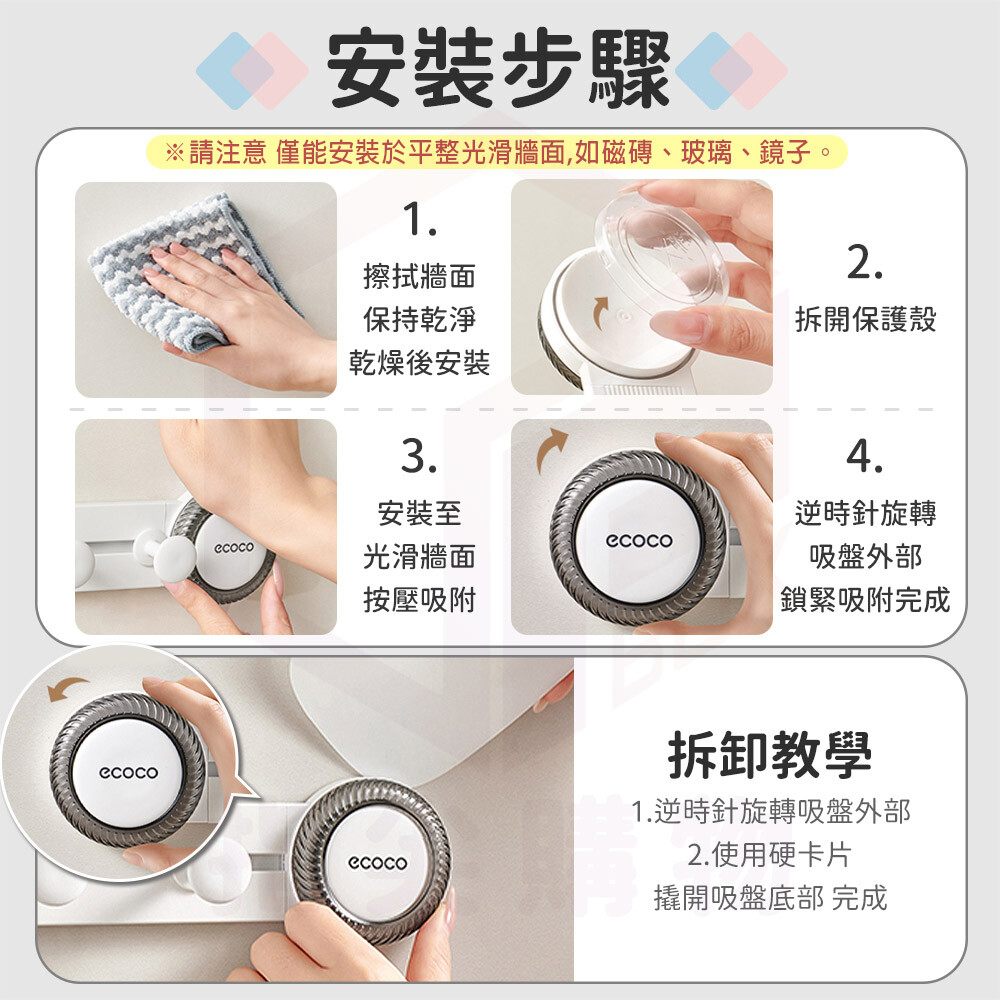 安裝步驟

※請注意 僅能安裝於平整光滑牆面,如磁磚、玻璃、鏡子。

1.
擦拭牆面
保持乾淨
乾燥後安裝

2.
拆開保護殼

3.
安裝至
光滑牆面
按壓吸附

ecoco

4.
逆時針旋轉
吸盤外部
鎖緊吸附完成

ecoco

ecoco

ecoco

拆卸教學
1.逆時針旋轉吸盤外部
2.使用硬卡片
撬開吸盤底部 完成