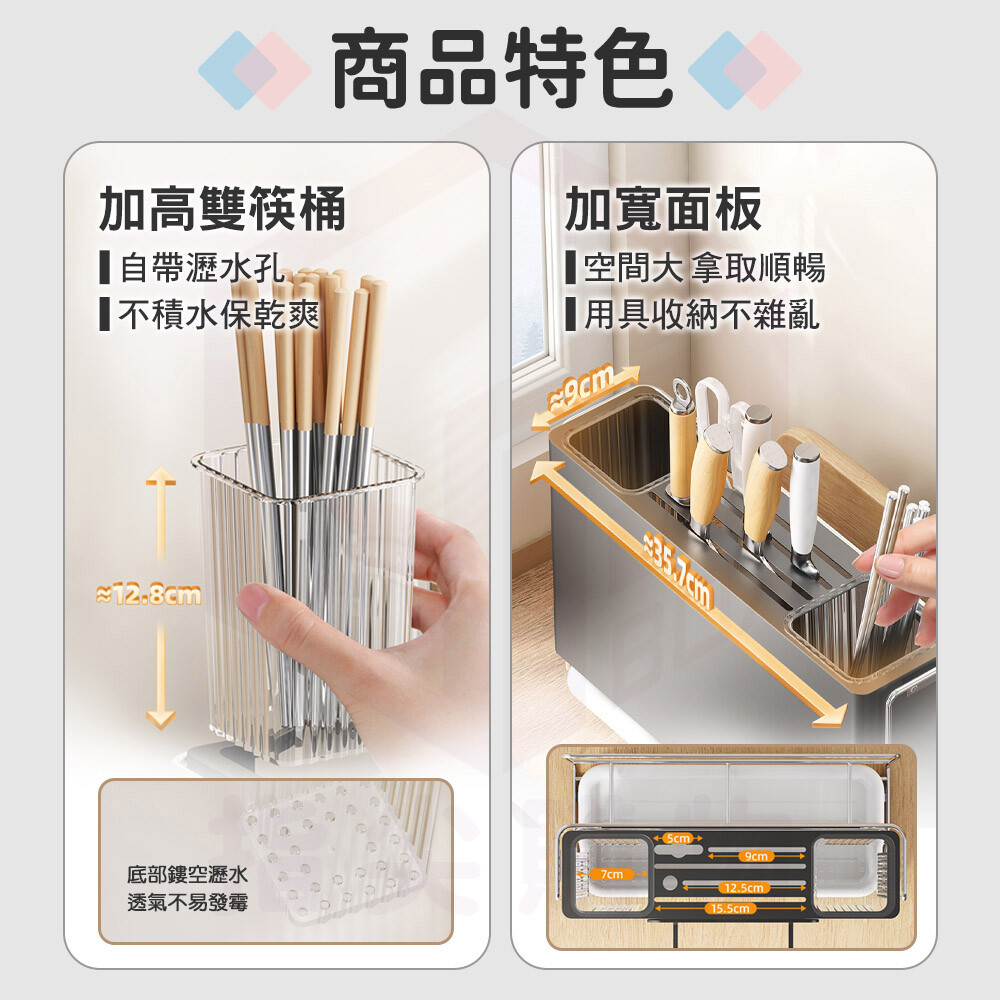 商品特色

加高雙筷桶

自帶瀝水孔

不積水保乾爽

≈12.8cm

底部鏤空瀝水
透氣不易發霉

加寬面板

空間大 拿取順暢

用具收納不雜亂

≈9cm

≈35.7cm

5cm

9cm

7cm

12.5cm

15.5cm