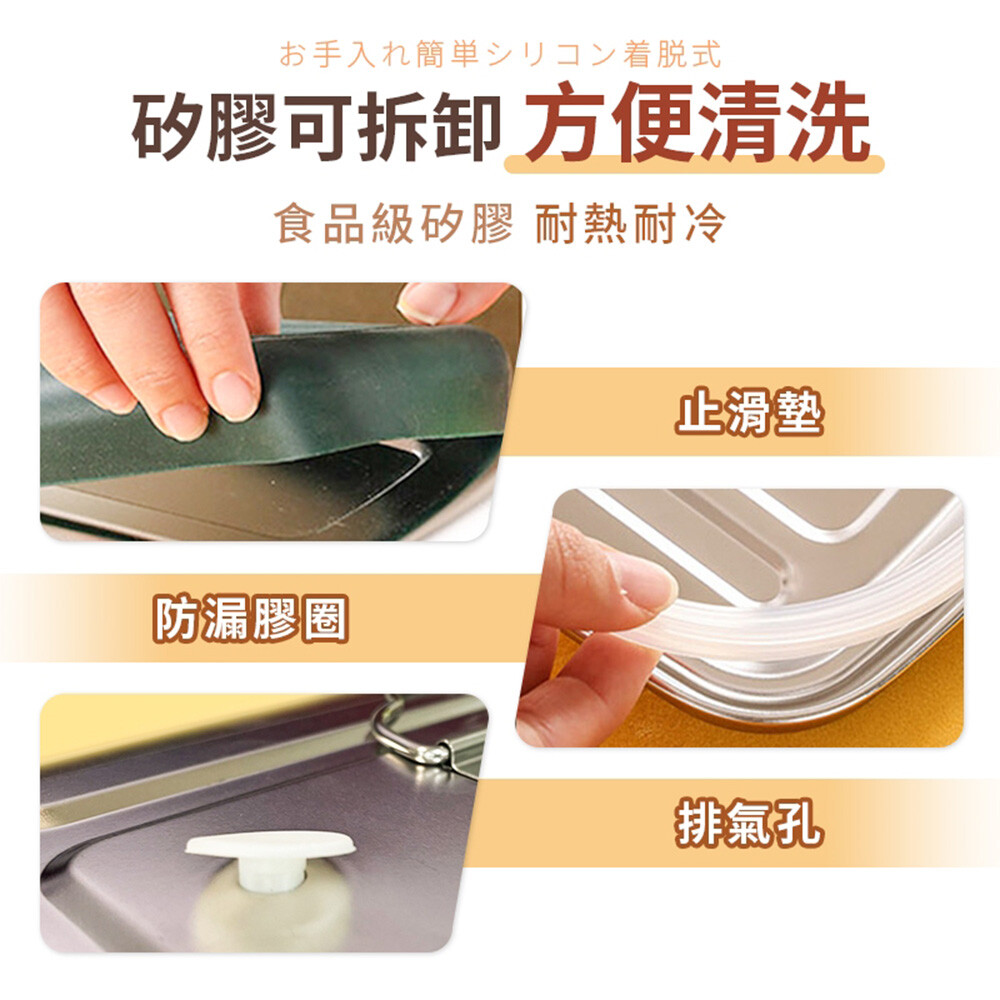 お手入れ簡単シリコン着脱式

矽膠可拆卸 方便清洗

食品級矽膠 耐熱耐冷

止滑墊

防漏膠圈

排氣孔