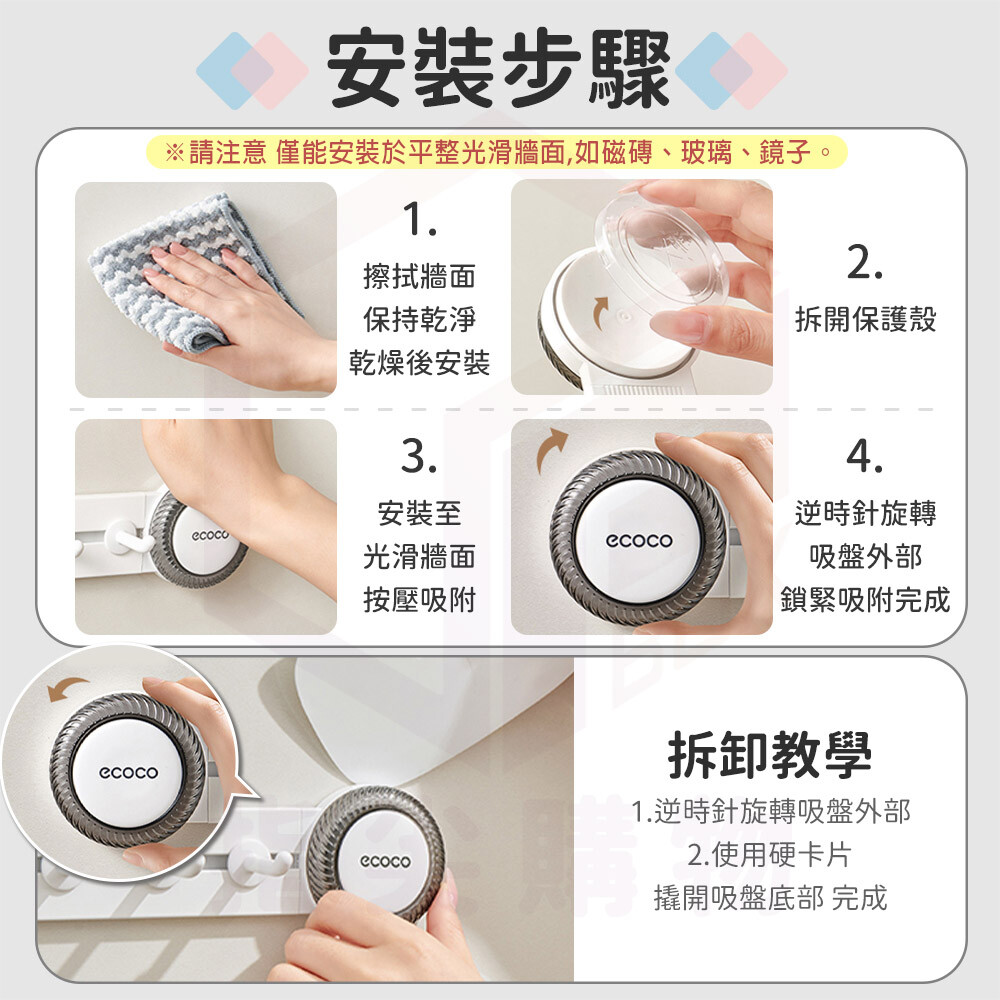 安裝步驟

※請注意 僅能安裝於平整光滑牆面,如磁磚、玻璃、鏡子。

1.
擦拭牆面
保持乾淨
乾燥後安裝

2.
拆開保護殼

3.
安裝至
光滑牆面
按壓吸附

ecoco

4.
逆時針旋轉
吸盤外部
鎖緊吸附完成

ecoco

ecoco

ecoco

拆卸教學
1.逆時針旋轉吸盤外部
2.使用硬卡片
撬開吸盤底部 完成