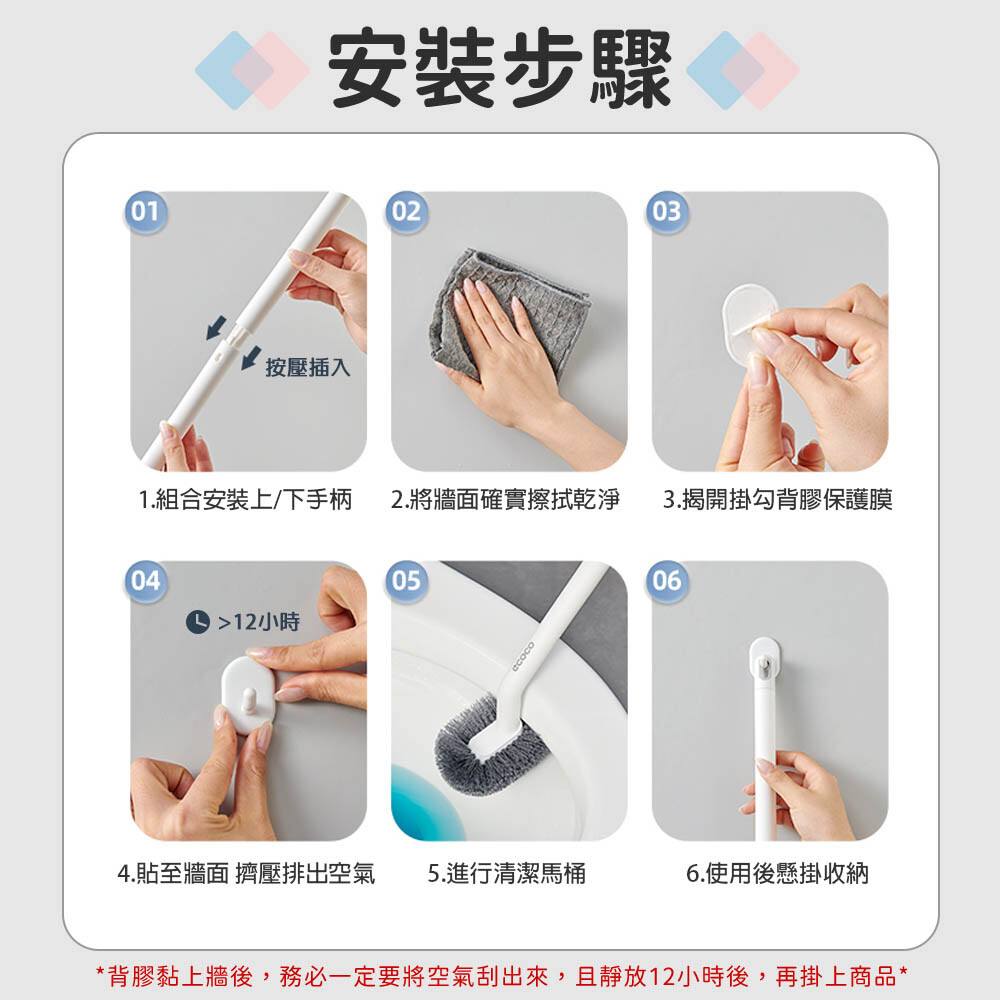 安裝步驟

01
按壓插入
1.組合安裝上/下手柄

02
2.將牆面確實擦拭乾淨

03
3.揭開掛勾背膠保護膜

04
>12小時
4.貼至牆面 擠壓排出空氣

05
ecoco
5.進行清潔馬桶

06
6.使用後懸掛收納

*背膠黏上牆後，務必一定要將空氣刮出來，且靜放12小時後，再掛上商品*