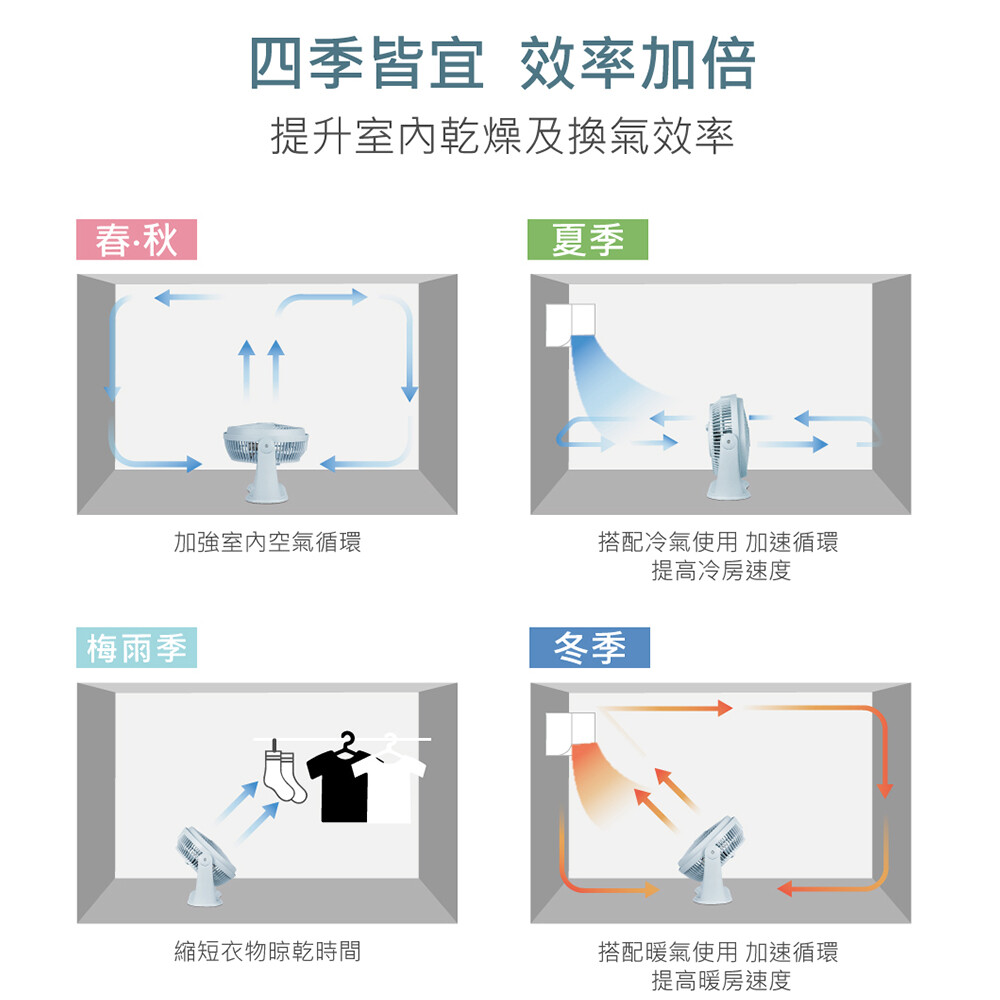 四季皆宜 效率加倍

提升室內乾燥及換氣效率

春·秋

加強室內空氣循環

夏季

搭配冷氣使用 加速循環
提高冷房速度

梅雨季

縮短衣物晾乾時間

冬季

搭配暖氣使用 加速循環
提高暖房速度