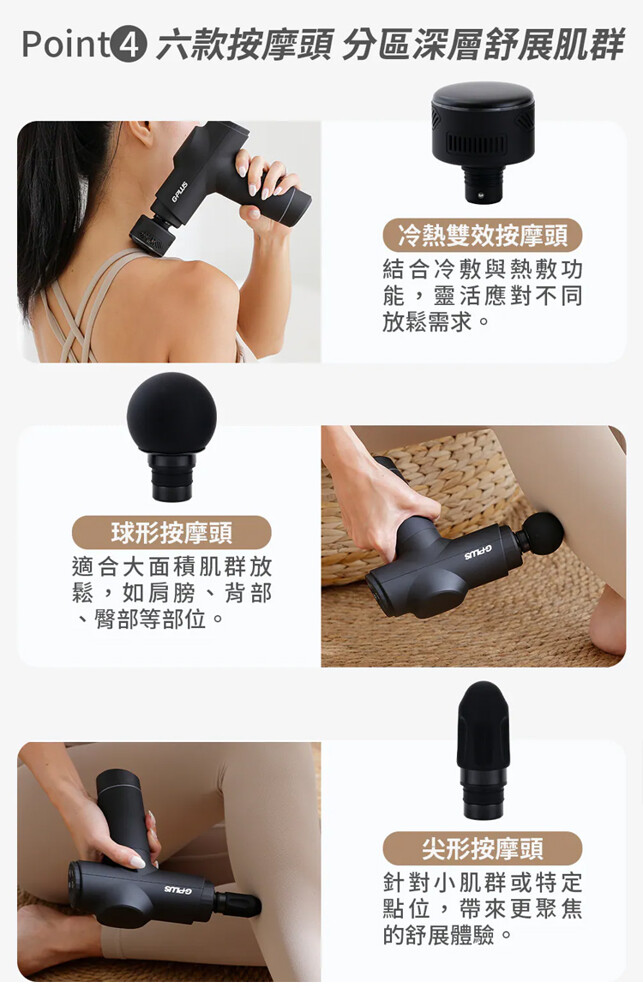 Point④ 六款按摩頭 分區深層舒展肌群

GPLUS

冷熱雙效按摩頭
結合冷敷與熱敷功能，靈活應對不同放鬆需求。

球形按摩頭
適合大面積肌群放鬆，如肩膀、背部、臀部等部位。

GPLUS

GPLUS

尖形按摩頭
針對小肌群或特定點位，帶來更聚焦的舒展體驗。