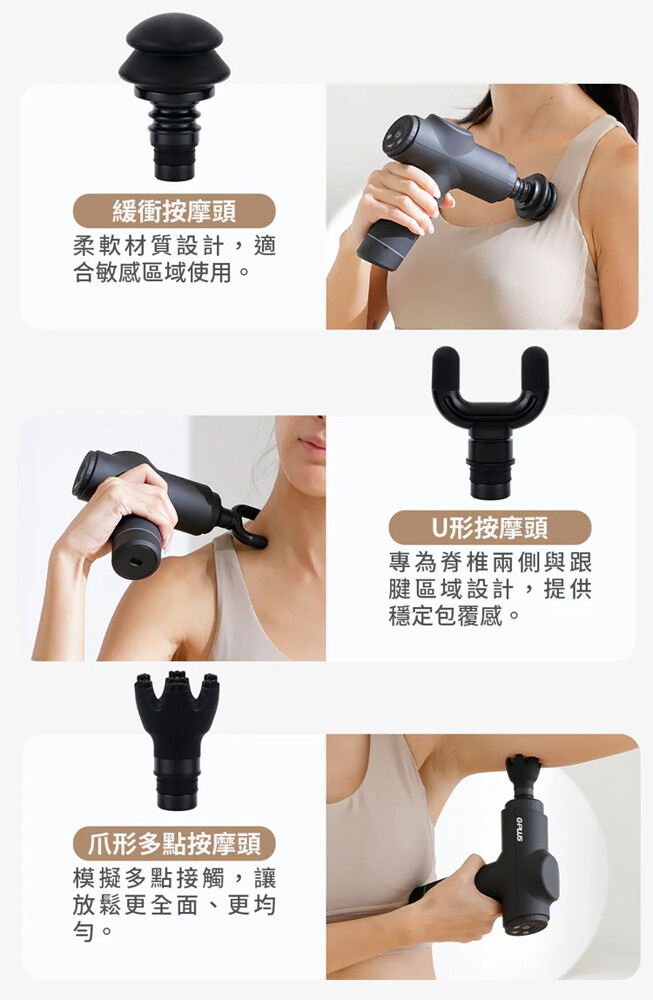 緩衝按摩頭

柔軟材質設計，適合敏感區域使用。

U形按摩頭

專為脊椎兩側與跟腱區域設計，提供穩定包覆感。

爪形多點按摩頭

模擬多點接觸，讓放鬆更全面、更均勻。

GPLUS