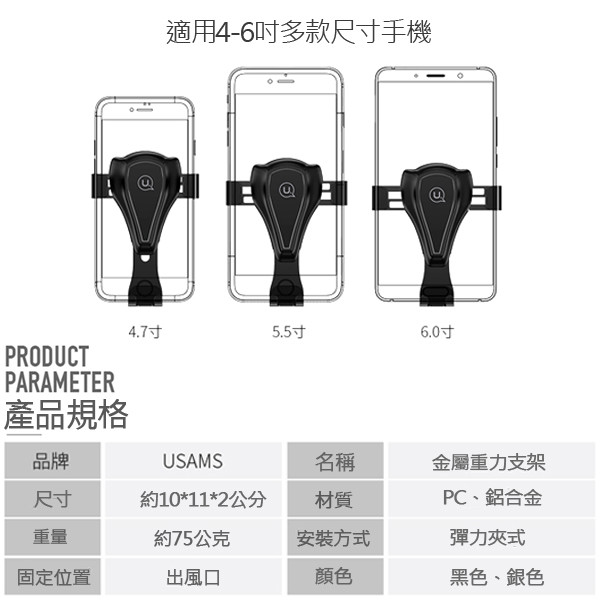 適用4-6吋多款尺寸手機

4.7寸

5.5寸

6.0寸

PRODUCT PARAMETER

產品規格

| 品牌 | USAMS | 名稱 | 金屬重力支架 |
|---|---|---|---|
| 尺寸 | 約10*11*2公分 | 材質 | PC、鋁合金 |
| 重量 | 約75公克 | 安裝方式 | 彈力夾式 |
| 固定位置 | 出風口 | 顏色 | 黑色、銀色 |