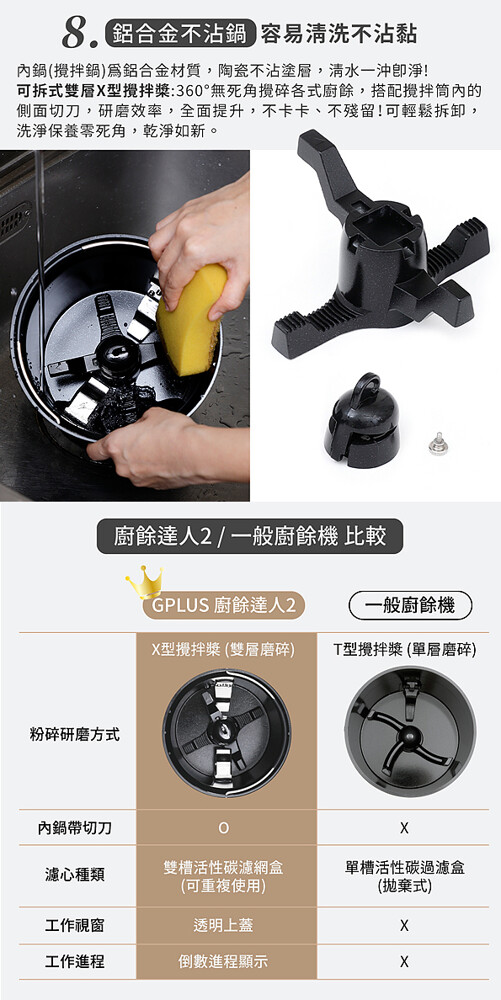 8. 鋁合金不沾鍋 容易清洗不沾黏

內鍋(攪拌鍋)爲鋁合金材質，陶瓷不沾塗層，清水一沖卽淨!
可拆式雙層X型攪拌槳:360°無死角攪碎各式廚餘，搭配攪拌筒內的側面切刀，研磨效率，全面提升，不卡卡、不殘留!可輕鬆拆卸，洗淨保養零死角，乾淨如新。

廚餘達人2 / 一般廚餘機 比較

| | GPLUS 廚餘達人2 | 一般廚餘機 |
|---|---|---|
| 粉碎研磨方式 | X型攪拌槳 (雙層磨碎) | T型攪拌槳 (單層磨碎) |
| 內鍋帶切刀 | O | X |
| 濾心種類 | 雙槽活性碳濾網盒 (可重複使用) | 單槽活性碳過濾盒 (拋棄式) |
| 工作視窗 | 透明上蓋 | X |
| 工作進程 | 倒數進程顯示 | X |