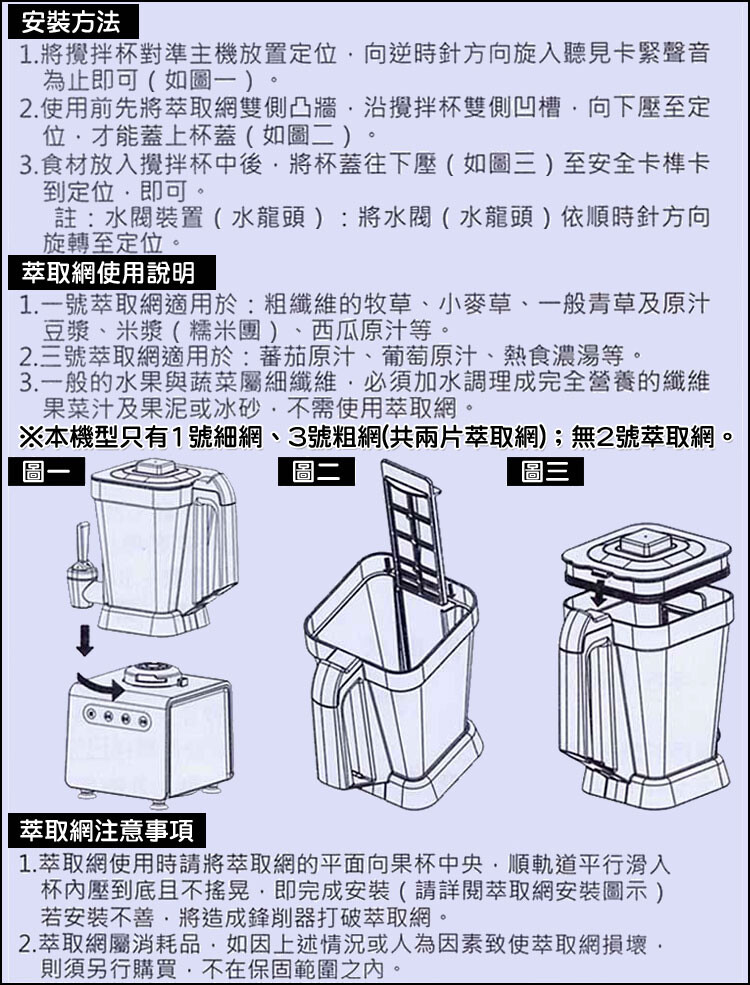 安裝方法

1.將攪拌杯對準主機放置定位，向逆時針方向旋入聽見卡緊聲音為止即可（如圖一）。

2.使用前先將萃取網雙側凸牆，沿攪拌杯雙側凹槽，向下壓至定位，才能蓋上杯蓋（如圖二）。

3.食材放入攪拌杯中後，將杯蓋往下壓（如圖三）至安全卡榫卡到定位，即可。
註：水閥裝置（水龍頭）：將水閥（水龍頭）依順時針方向旋轉至定位。

萃取網使用說明

1.一號萃取網適用於：粗纖維的牧草、小麥草、一般青草及原汁豆漿、米漿（糯米團）、西瓜原汁等。

2.三號萃取網適用於：蕃茄原汁、葡萄原汁、熱食濃湯等。

3.一般的水果與蔬菜屬細纖維，必須加水調理成完全營養的纖維果菜汁及果泥或冰砂，不需使用萃取網。

※本機型只有1號細網、3號粗網(共兩片萃取網)；無2號萃取網。

圖一

圖二

圖三

萃取網注意事項

1.萃取網使用時請將萃取網的平面向果杯中央，順軌道平行滑入杯內壓到底且不搖晃，即完成安裝（請詳閱萃取網安裝圖示）若安裝不善，將造成鋒削器打破萃取網。

2.萃取網屬消耗品，如因上述情況或人為因素致使萃取網損壞，則須另行購買，不在保固範圍之內。