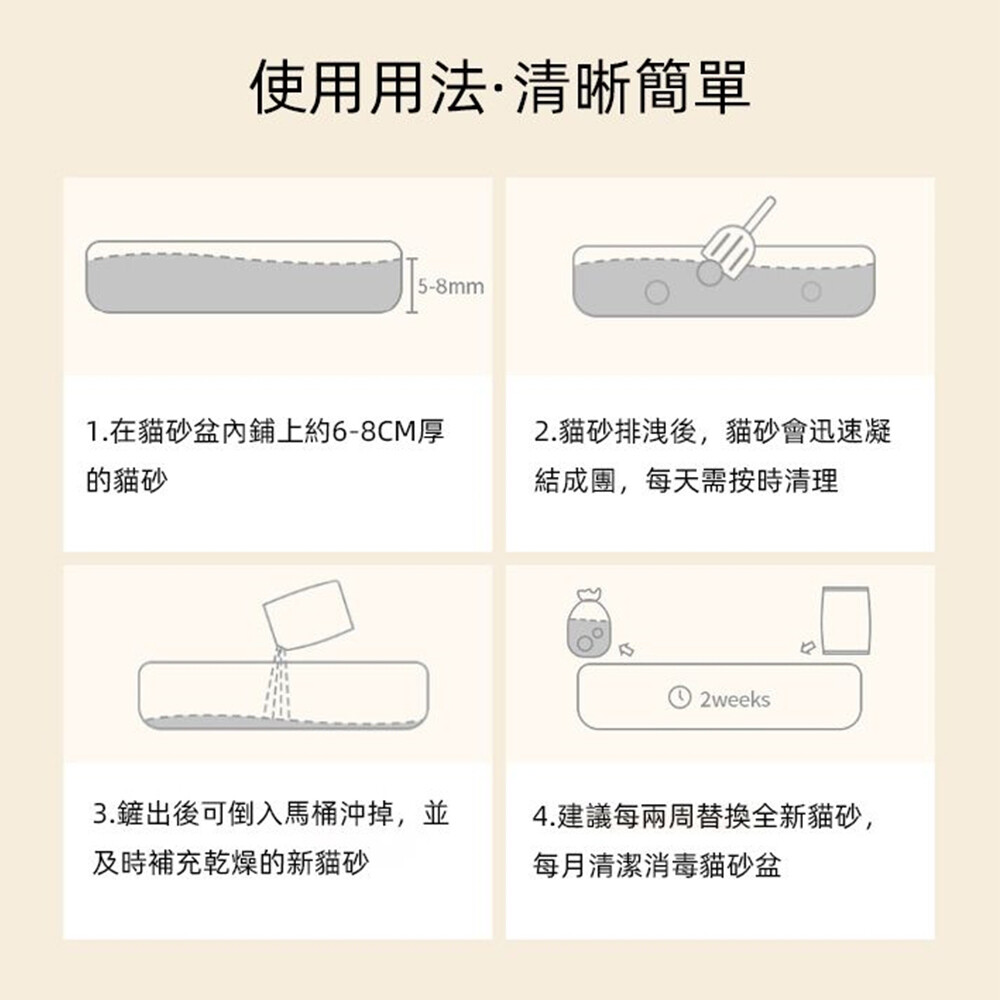 使用用法·清晰簡單

5-8mm

1.在貓砂盆內鋪上約6-8CM厚的貓砂

2.貓砂排洩後，貓砂會迅速凝結成團，每天需按時清理

3.鏟出後可倒入馬桶沖掉，並及時補充乾燥的新貓砂

2weeks

4.建議每兩周替換全新貓砂，每月清潔消毒貓砂盆