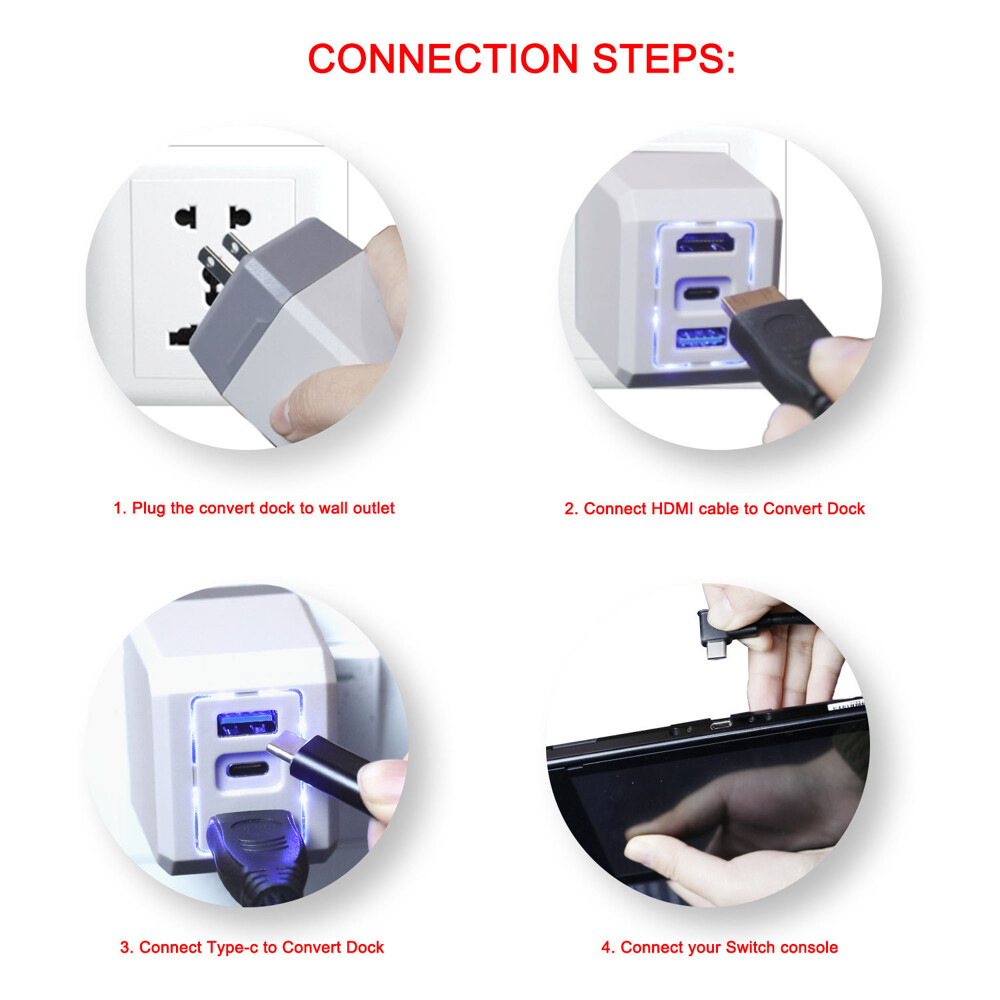 CONNECTION STEPS:

1. Plug the convert dock to wall outlet

2. Connect HDMI cable to Convert Dock

3. Connect Type-c to Convert Dock

4. Connect your Switch console