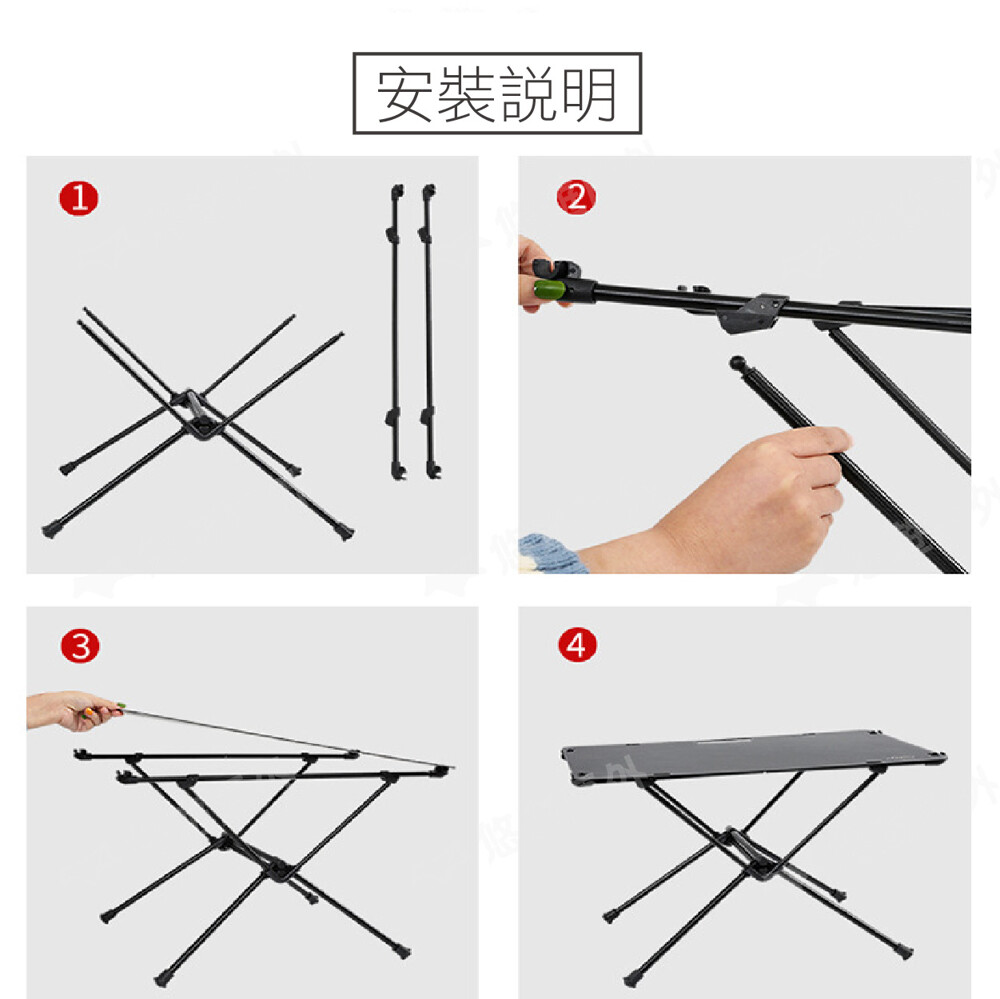 安裝説明

1

2

3

4