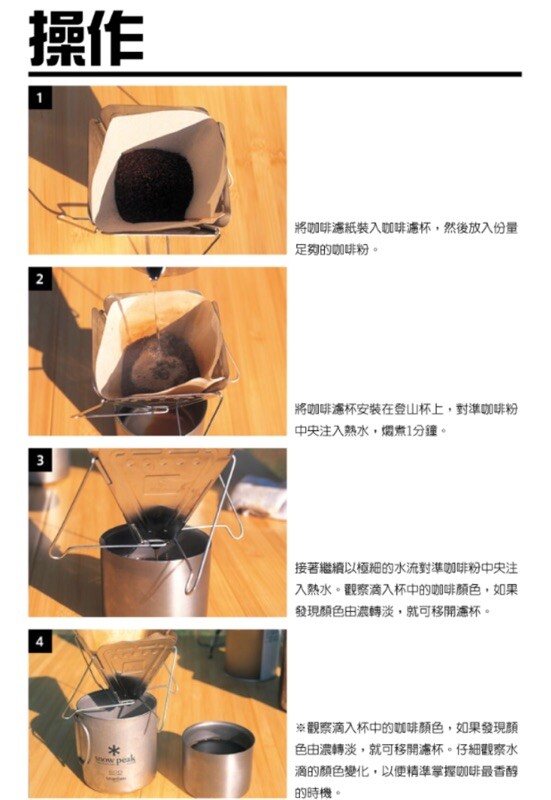 操作

1

將咖啡濾紙裝入咖啡濾杯，然後放入份量足夠的咖啡粉。

2

將咖啡濾杯安裝在登山杯上，對準咖啡粉中央注入熱水，燜煮1分鐘。

3

接著繼續以極細的水流對準咖啡粉中央注入熱水。觀察滴入杯中的咖啡顏色，如果發現顏色由濃轉淡，就可移開濾杯。

4

snow peak

※觀察滴入杯中的咖啡顏色，如果發現顏色由濃轉淡，就可移開濾杯。仔細觀察水滴的顏色變化，以便精準掌握咖啡最香醇的時機。