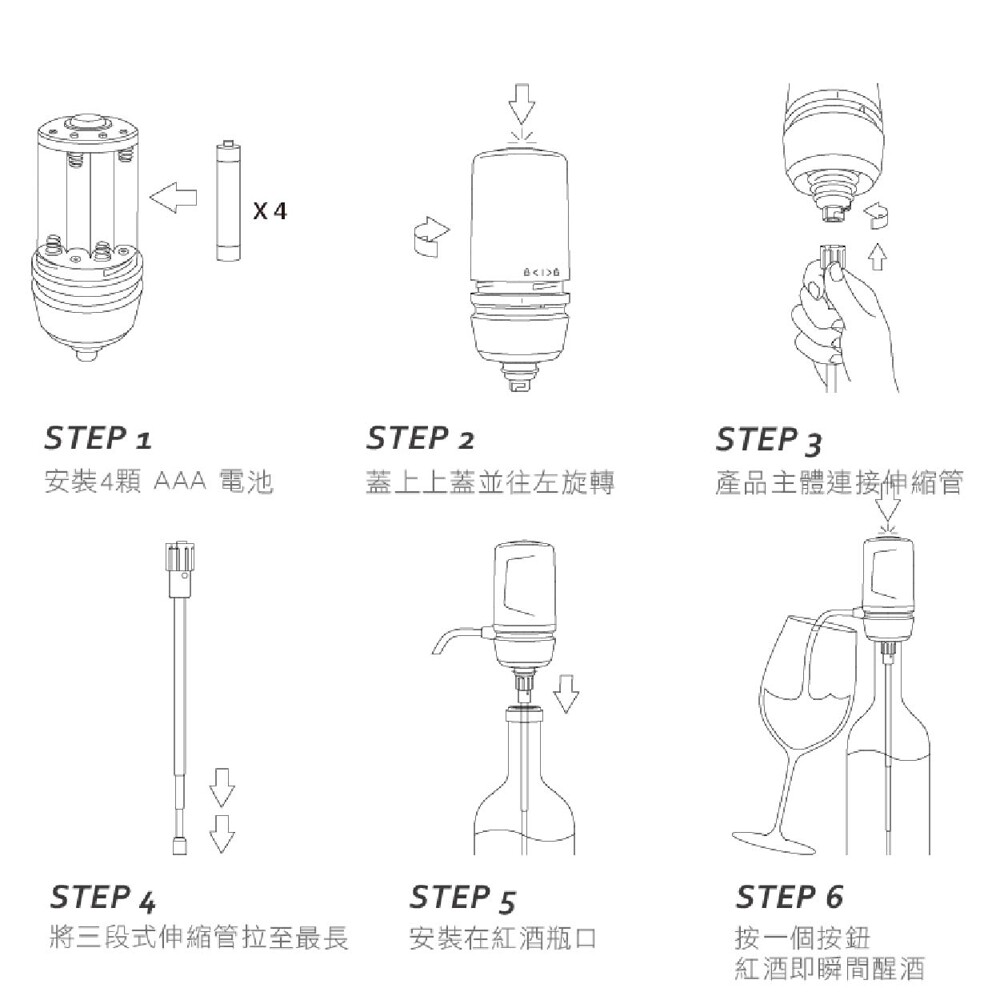 X 4

STEP 1
安裝4顆 AAA 電池

STEP 2
蓋上上蓋並往左旋轉

STEP 3
產品主體連接伸縮管

STEP 4
將三段式伸縮管拉至最長

STEP 5
安裝在紅酒瓶口

STEP 6
按一個按鈕
紅酒即瞬間醒酒