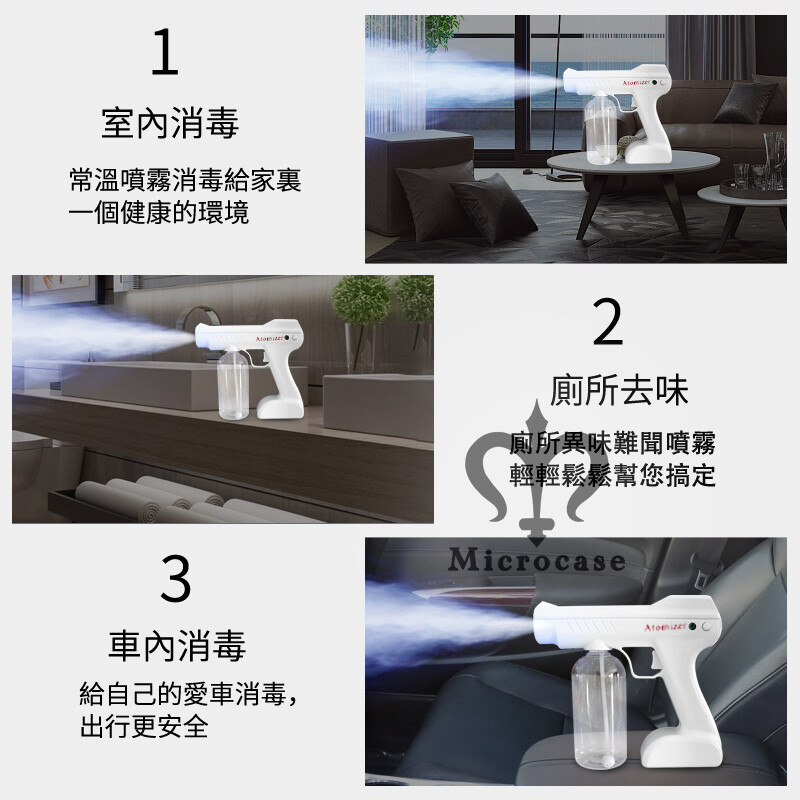 1

室內消毒

常溫噴霧消毒給家裏一個健康的環境

Atomizer

Atomizer

2

廁所去味

廁所異味難聞噴霧輕輕鬆鬆幫您搞定

Microcase

3

車內消毒

給自己的愛車消毒，出行更安全

Atomizer