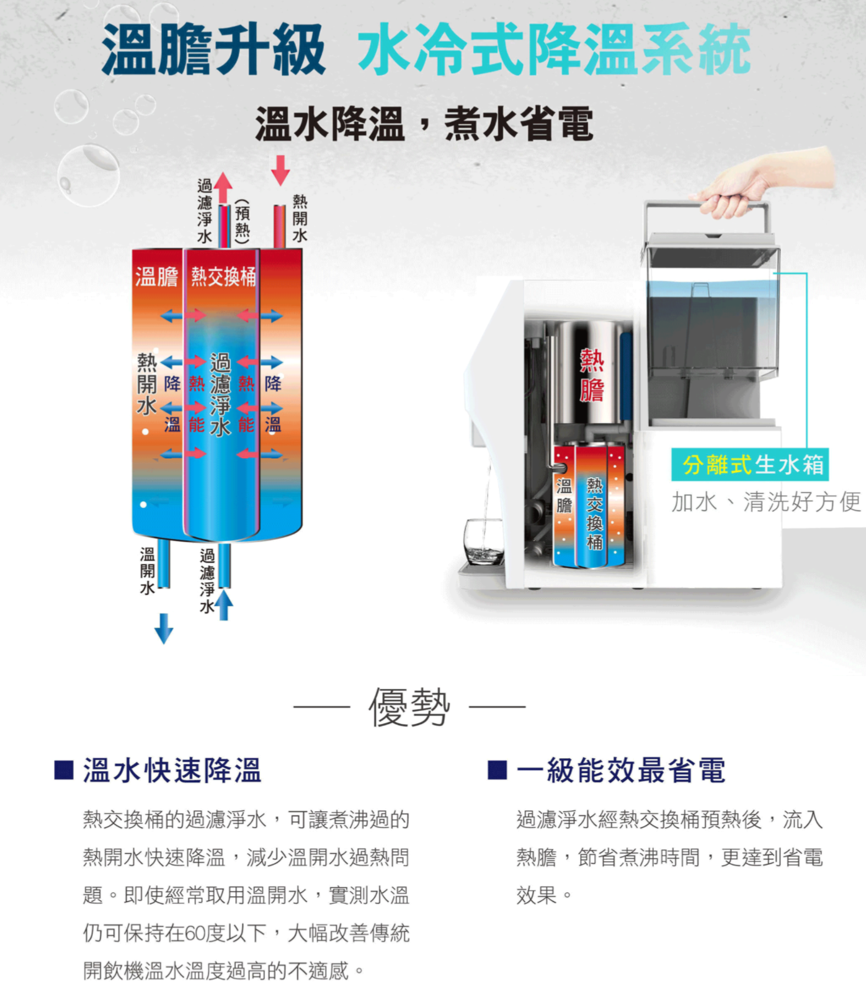 溫膽升級 水冷式降溫系統

溫水降溫，煮水省電

過濾淨水

(預熱)

熱開水

溫膽 熱交換桶

熱開水

降溫

熱能

過濾淨水

熱能

降溫

溫開水

過濾淨水

熱膽

溫膽

熱交換桶

分離式生水箱

加水、清洗好方便

— 優勢 —

■ 溫水快速降溫

熱交換桶的過濾淨水，可讓煮沸過的熱開水快速降溫，減少溫開水過熱問題。即使經常取用溫開水，實測水溫仍可保持在60度以下，大幅改善傳統開飲機溫水溫度過高的不適感。

■ 一級能效最省電

過濾淨水經熱交換桶預熱後，流入熱膽，節省煮沸時間，更達到省電效果。