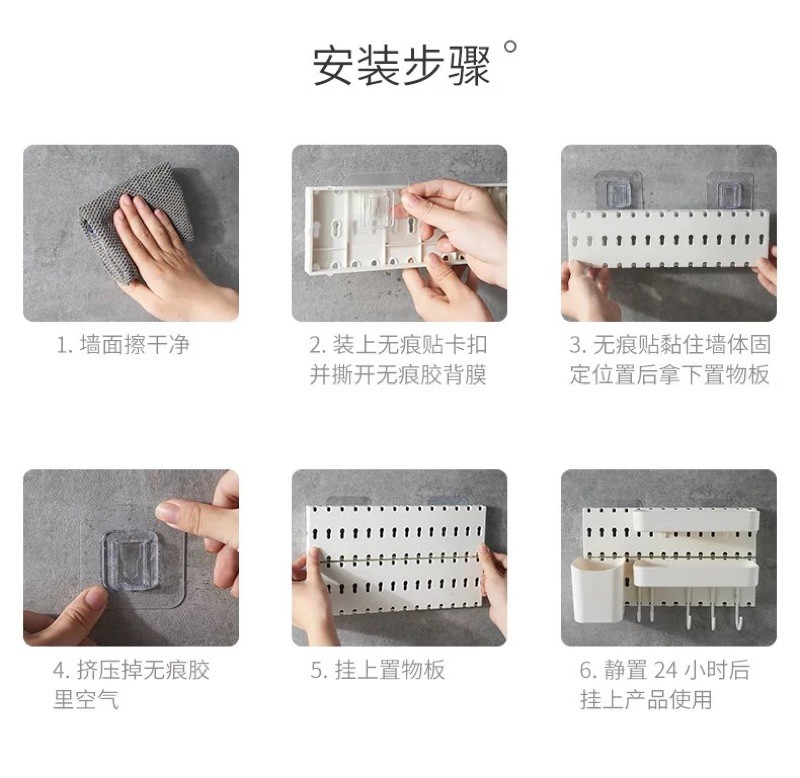 安装步骤°

1. 墙面擦干净

2. 装上无痕贴卡扣并撕开无痕胶背膜

3. 无痕贴黏住墙体固定位置后拿下置物板

4. 挤压掉无痕胶里空气

5. 挂上置物板

6. 静置 24 小时后挂上产品使用