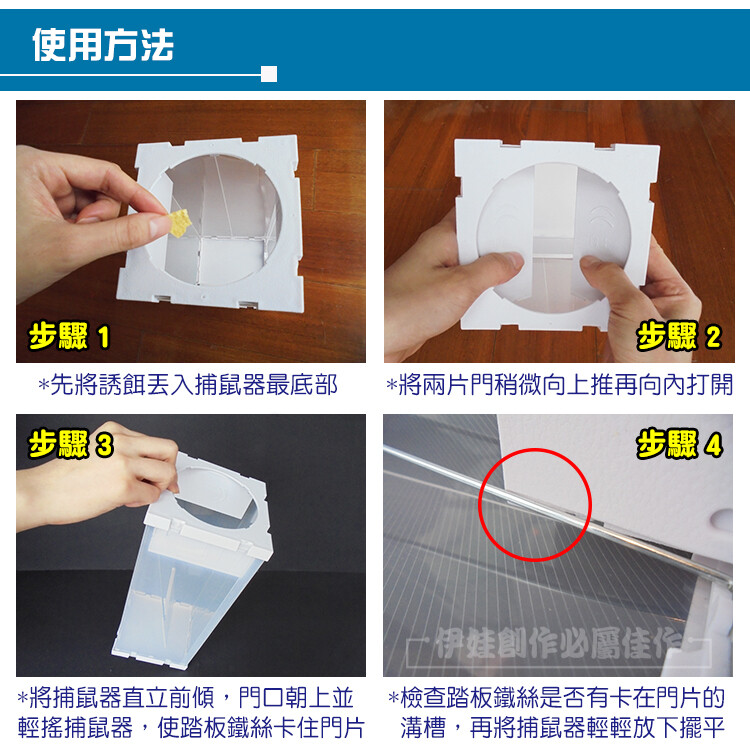 使用方法

步驟 1

*先將誘餌丟入捕鼠器最底部

步驟 2

*將兩片門稍微向上推再向內打開

步驟 3

*將捕鼠器直立前傾，門口朝上並輕搖捕鼠器，使踏板鐵絲卡住門片

步驟 4

伊娃創作必屬佳作

*檢查踏板鐵絲是否有卡在門片的溝槽，再將捕鼠器輕輕放下擺平