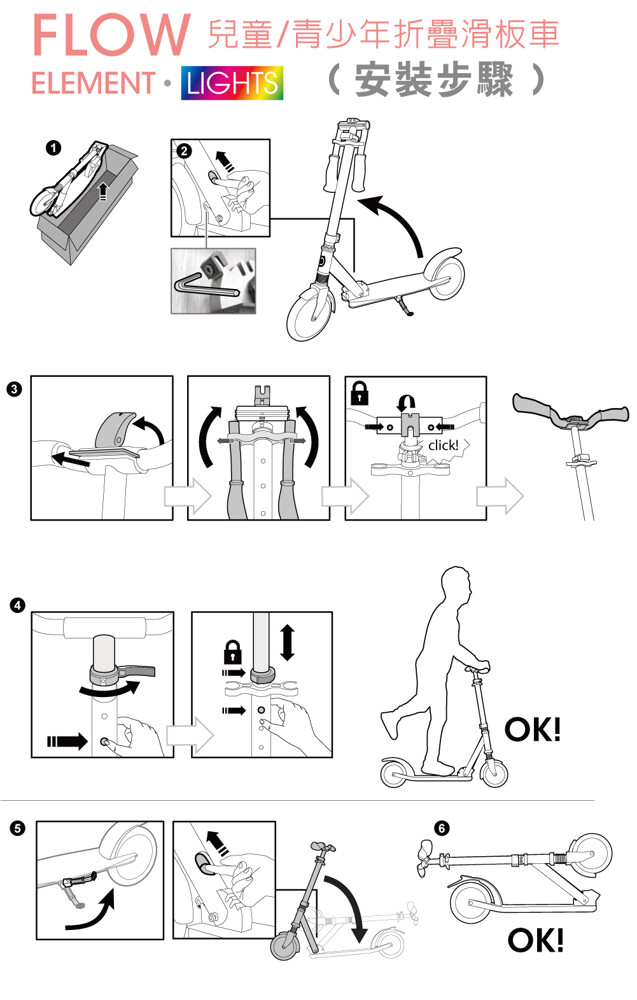 FLOW 兒童/青少年折疊滑板車
ELEMENT · LIGHTS （安裝步驟）

1

2

3

click!

4

OK!

5

6

OK!