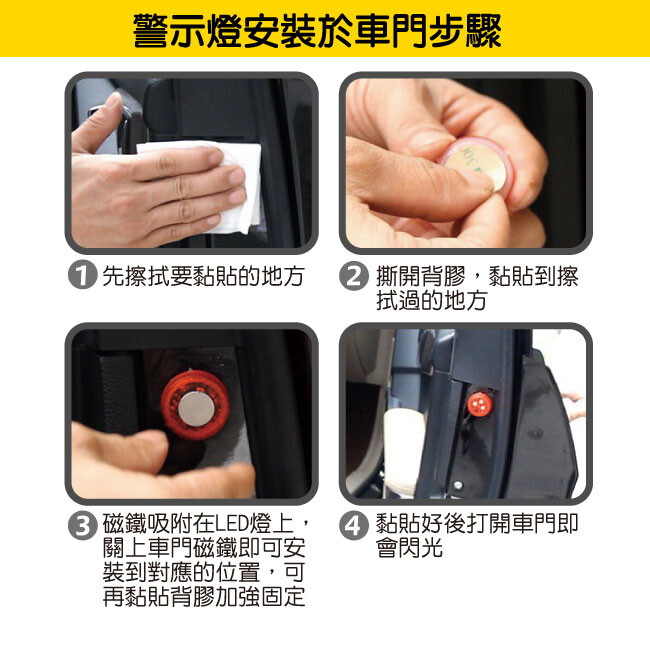 警示燈安裝於車門步驟

1 先擦拭要黏貼的地方

2 撕開背膠，黏貼到擦拭過的地方

3 磁鐵吸附在LED燈上，關上車門磁鐵即可安裝到對應的位置，可再黏貼背膠加強固定

4 黏貼好後打開車門即會閃光