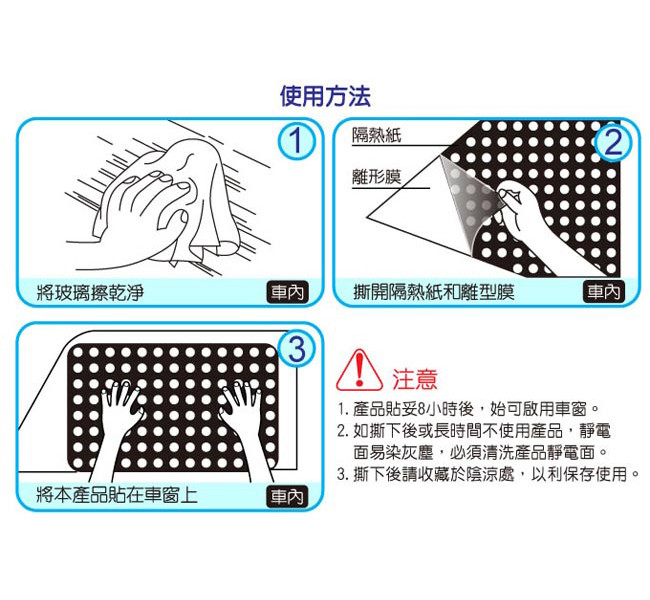 使用方法

1

將玻璃擦乾淨

車內

隔熱紙

離形膜

2

撕開隔熱紙和離型膜

車內

3

將本產品貼在車窗上

車內

注意

1. 產品貼妥8小時後，始可啟用車窗。
2. 如撕下後或長時間不使用產品，靜電面易染灰塵，必須清洗產品靜電面。
3. 撕下後請收藏於陰涼處，以利保存使用。