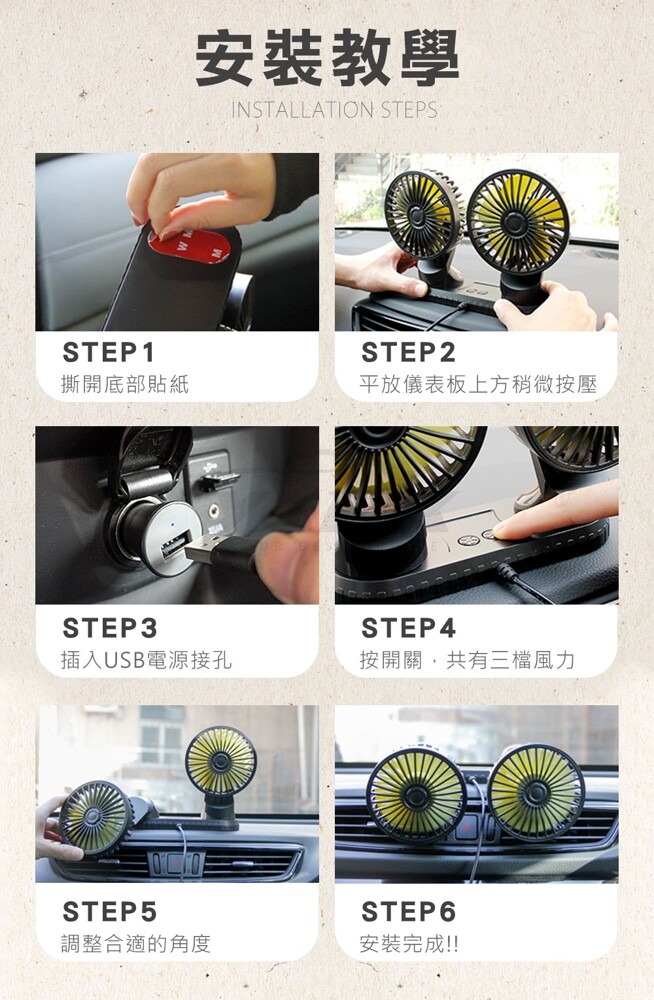 安裝教學
INSTALLATION STEPS

STEP1
撕開底部貼紙

STEP2
平放儀表板上方稍微按壓

STEP3
插入USB電源接孔

STEP4
按開關，共有三檔風力

STEP5
調整合適的角度

STEP6
安裝完成!!