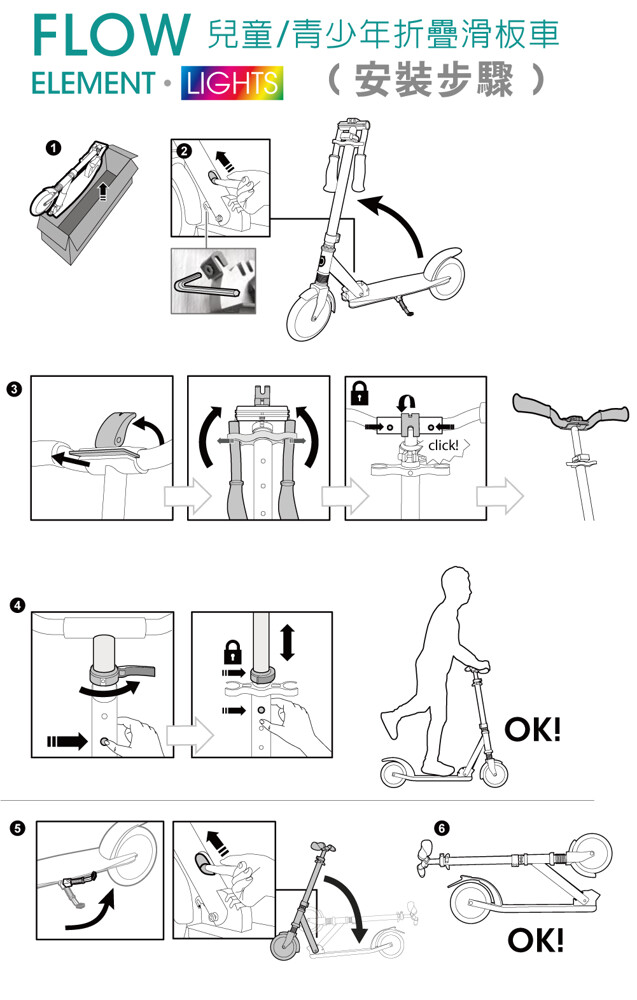 FLOW 兒童/青少年折疊滑板車
ELEMENT · LIGHTS （安裝步驟）

1

2

3

click!

4

OK!

5

6

OK!