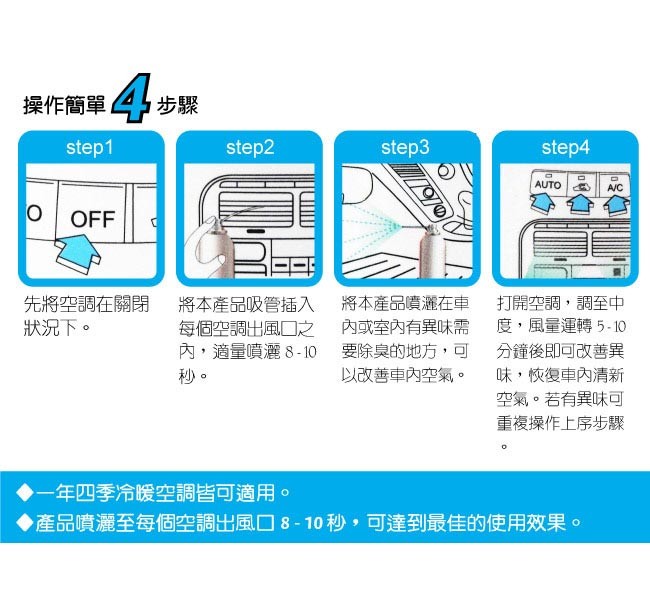 操作簡單 4 步驟

step1

O OFF

先將空調在關閉狀況下。

step2

將本產品吸管插入每個空調出風口之內，適量噴灑 8 - 10 秒。

step3

將本產品噴灑在車內或室內有異味需要除臭的地方，可以改善車內空氣。

step4

AUTO A/C

打開空調，調至中度，風量運轉 5 - 10 分鐘後即可改善異味，恢復車內清新空氣。若有異味可重複操作上序步驟。

◆一年四季冷暖空調皆可適用。
◆產品噴灑至每個空調出風口 8 - 10 秒，可達到最佳的使用效果。