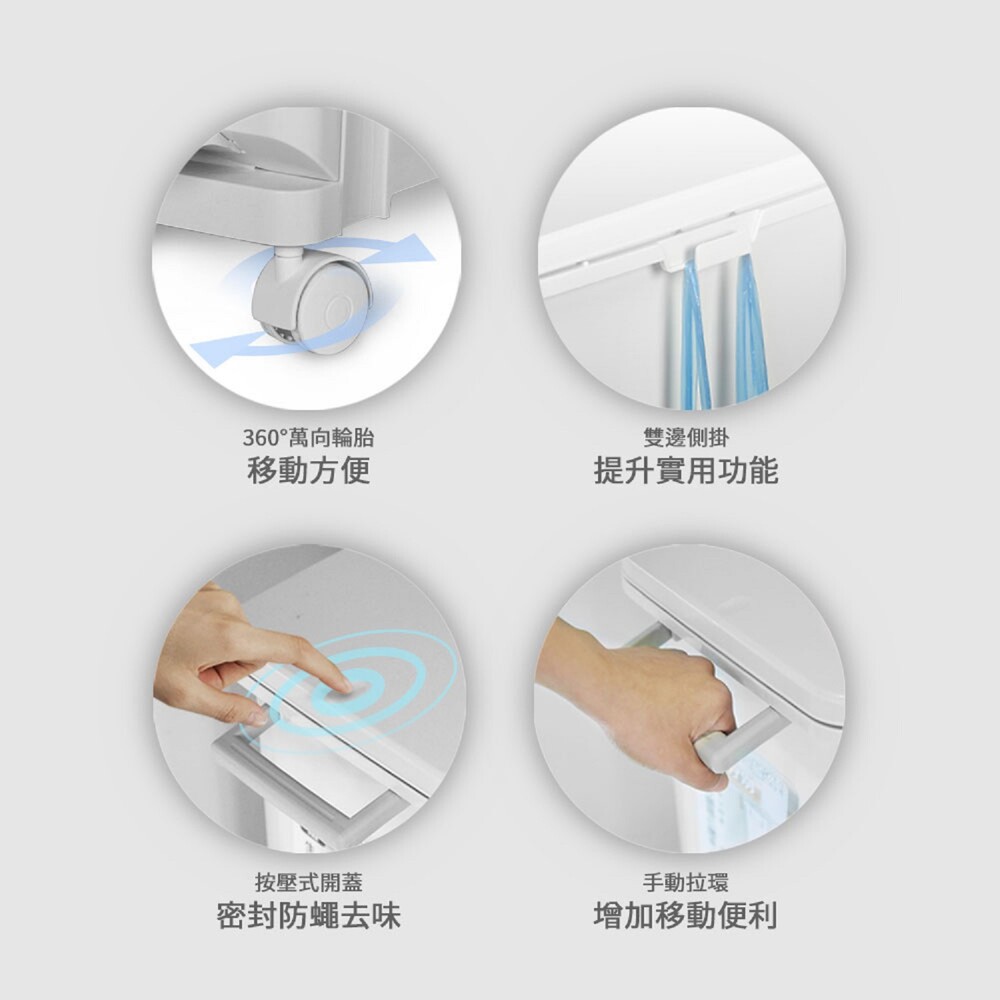 360°萬向輪胎
移動方便

雙邊側掛
提升實用功能

按壓式開蓋
密封防蠅去味

手動拉環
增加移動便利