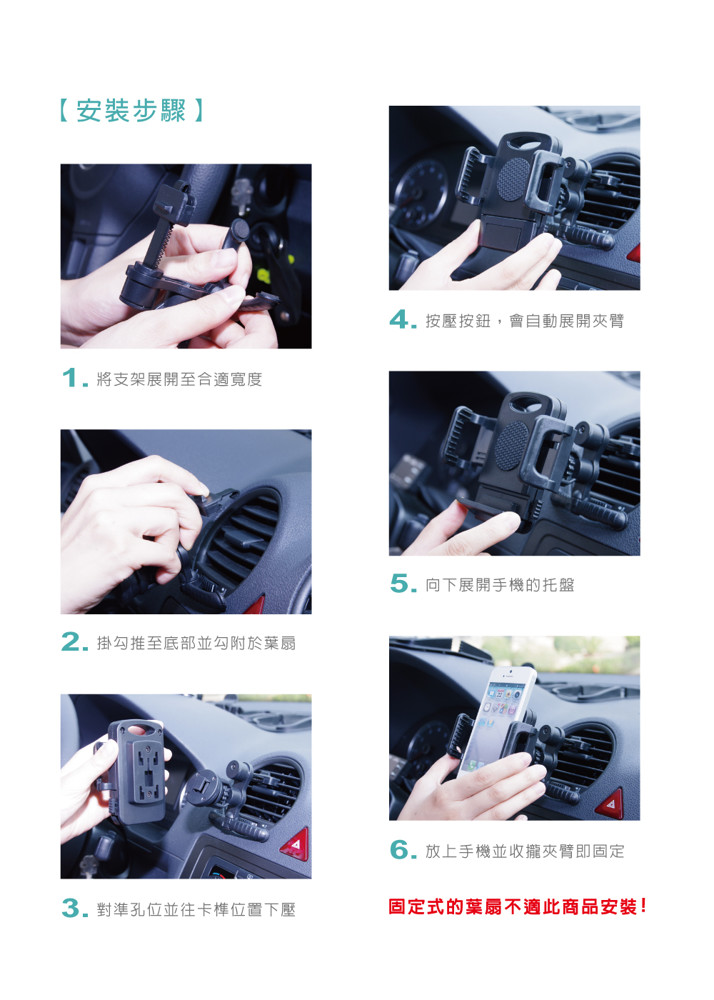 【安裝步驟】

1. 將支架展開至合適寬度

2. 掛勾推至底部並勾附於葉扇

3. 對準孔位並往卡榫位置下壓

4. 按壓按鈕，會自動展開夾臂

5. 向下展開手機的托盤

6. 放上手機並收攏夾臂即固定

固定式的葉扇不適此商品安裝！