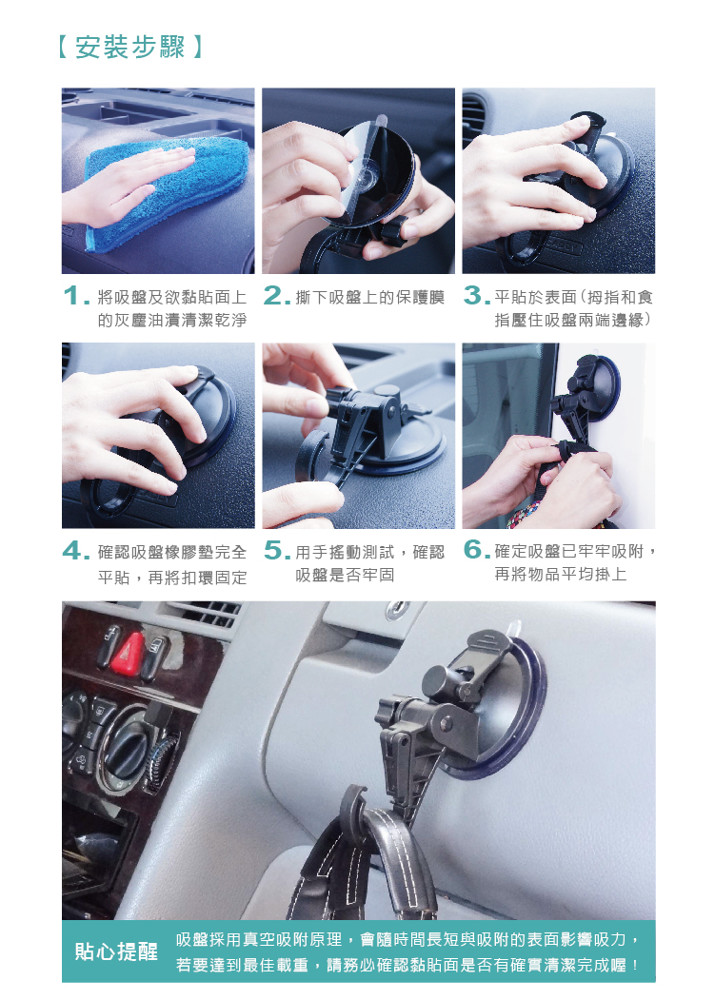 【安裝步驟】

1. 將吸盤及欲黏貼面上的灰塵油漬清潔乾淨

2. 撕下吸盤上的保護膜

3. 平貼於表面（拇指和食指壓住吸盤兩端邊緣）

4. 確認吸盤橡膠墊完全平貼，再將扣環固定

5. 用手搖動測試，確認吸盤是否牢固

6. 確定吸盤已牢牢吸附，再將物品平均掛上

貼心提醒 吸盤採用真空吸附原理，會隨時間長短與吸附的表面影響吸力，若要達到最佳載重，請務必確認黏貼面是否有確實清潔完成喔！