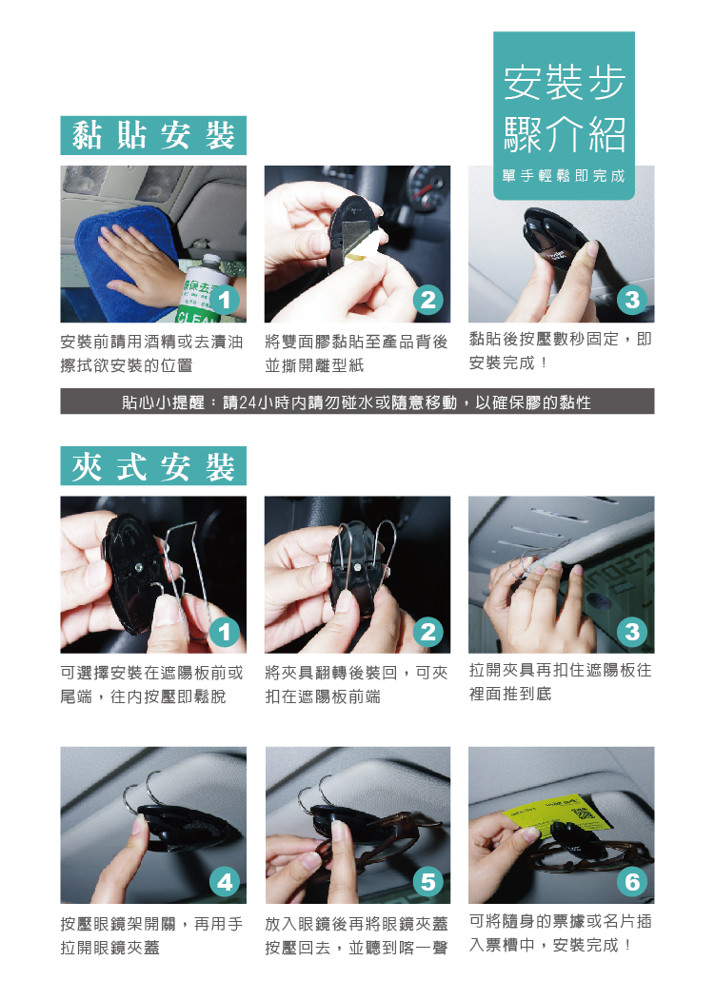 安裝步驟介紹

單手輕鬆即完成

黏貼安裝

1

安裝前請用酒精或去漬油擦拭欲安裝的位置

2

將雙面膠黏貼至產品背後並撕開離型紙

3

黏貼後按壓數秒固定，即安裝完成！

貼心小提醒：請24小時內請勿碰水或隨意移動，以確保膠的黏性

夾式安裝

1

可選擇安裝在遮陽板前或尾端，往內按壓即鬆脫

2

將夾具翻轉後裝回，可夾扣在遮陽板前端

3

拉開夾具再扣住遮陽板往裡面推到底

4

按壓眼鏡架開關，再用手拉開眼鏡夾蓋

5

放入眼鏡後再將眼鏡夾蓋按壓回去，並聽到喀一聲

6

可將隨身的票據或名片插入票槽中，安裝完成！