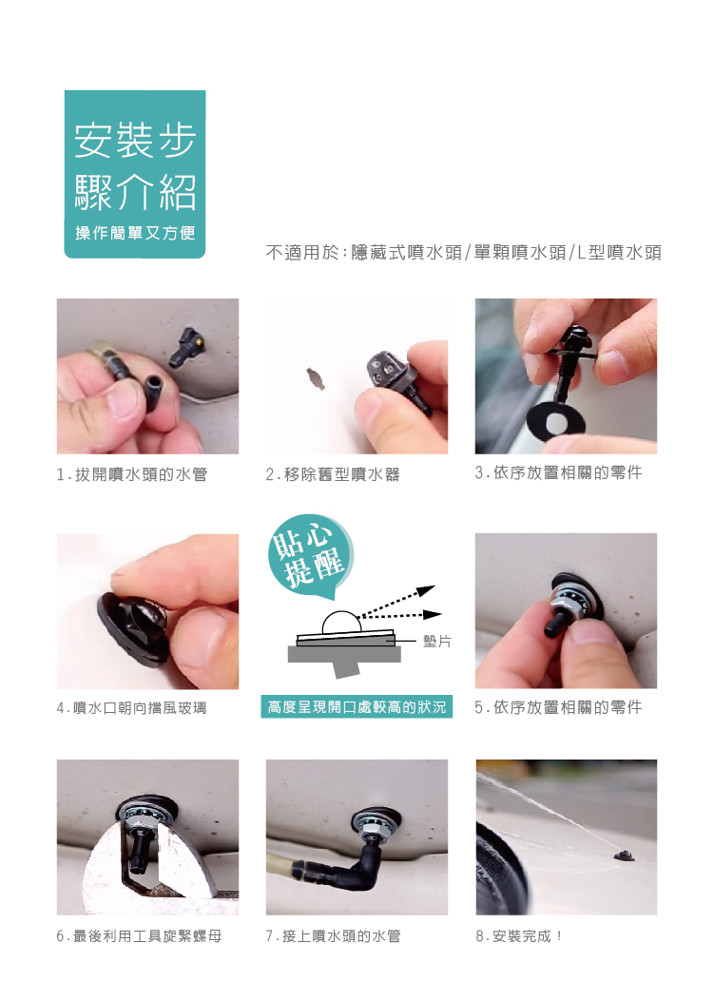 安裝步驟介紹
操作簡單又方便

不適用於：隱藏式噴水頭/單顆噴水頭/L型噴水頭

1.拔開噴水頭的水管

2.移除舊型噴水器

3.依序放置相關的零件

4.噴水口朝向擋風玻璃

貼心提醒

墊片

高度呈現開口處較高的狀況

5.依序放置相關的零件

6.最後利用工具旋緊螺母

7.接上噴水頭的水管

8.安裝完成！