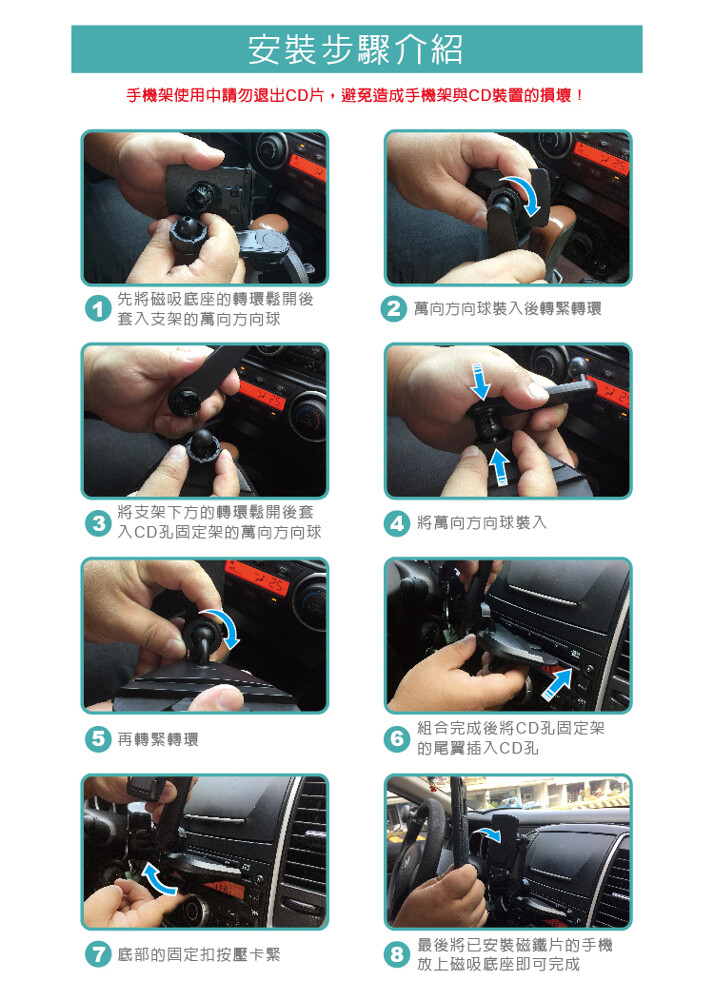 安裝步驟介紹

手機架使用中請勿退出CD片，避免造成手機架與CD裝置的損壞！

1 先將磁吸底座的轉環鬆開後套入支架的萬向方向球

2 萬向方向球裝入後轉緊轉環

3 將支架下方的轉環鬆開後套入CD孔固定架的萬向方向球

4 將萬向方向球裝入

5 再轉緊轉環

6 組合完成後將CD孔固定架的尾翼插入CD孔

7 底部的固定扣按壓卡緊

8 最後將已安裝磁鐵片的手機放上磁吸底座即可完成