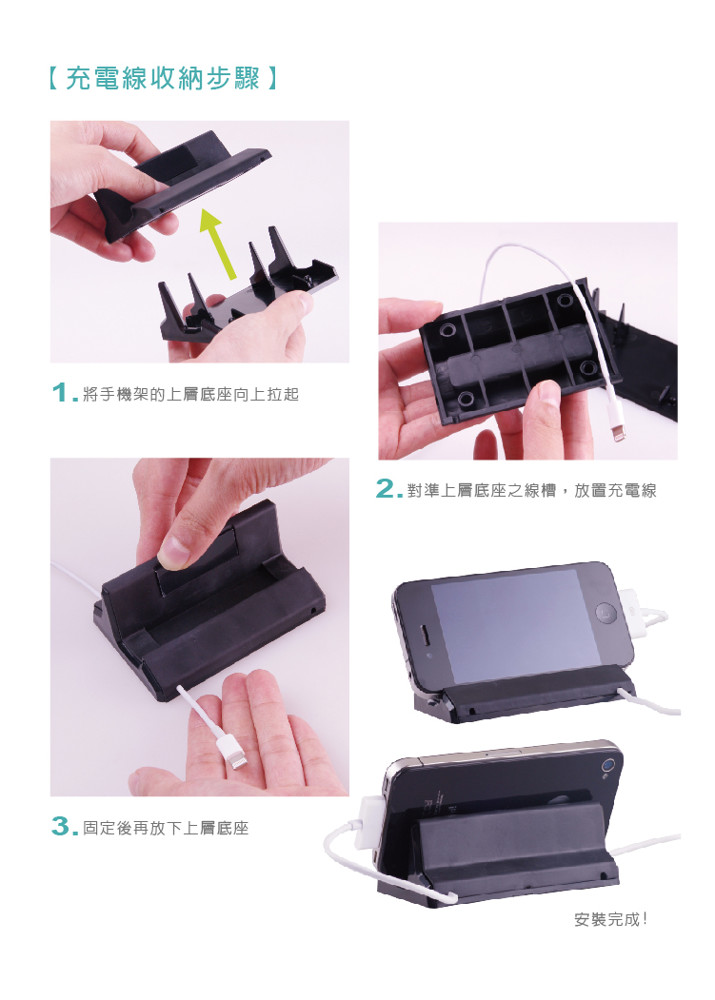 【充電線收納步驟】

1. 將手機架的上層底座向上拉起

2. 對準上層底座之線槽，放置充電線

3. 固定後再放下上層底座

安裝完成！