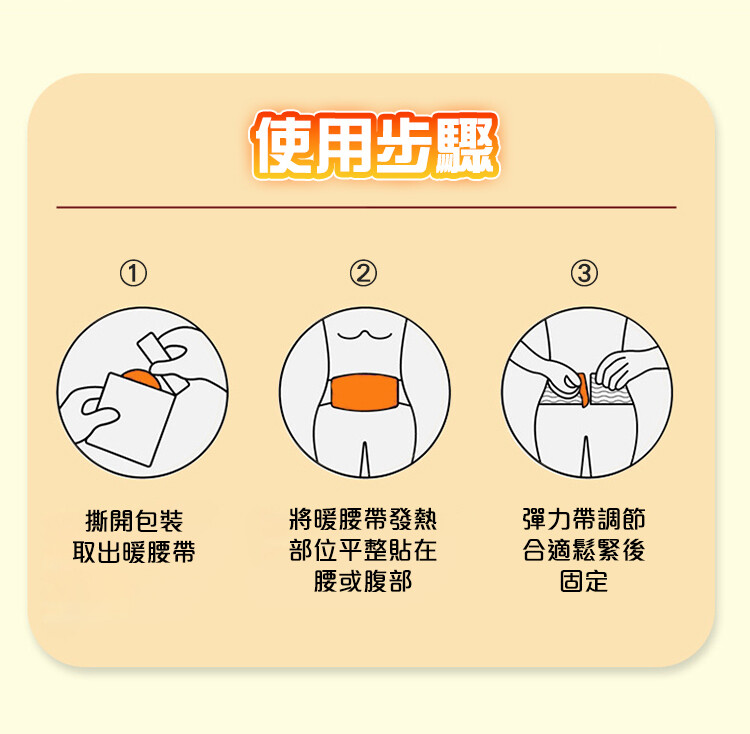 使用步驟

①

撕開包裝
取出暖腰帶

②

將暖腰帶發熱
部位平整貼在
腰或腹部

③

彈力帶調節
合適鬆緊後
固定