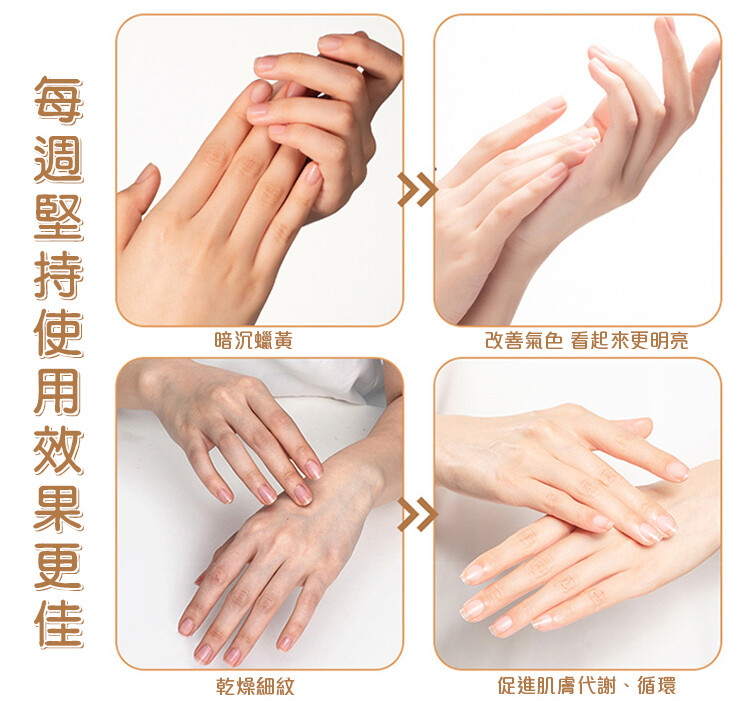 每週堅持使用效果更佳

暗沉蠟黃

改善氣色 看起來更明亮

乾燥細紋

促進肌膚代謝、循環