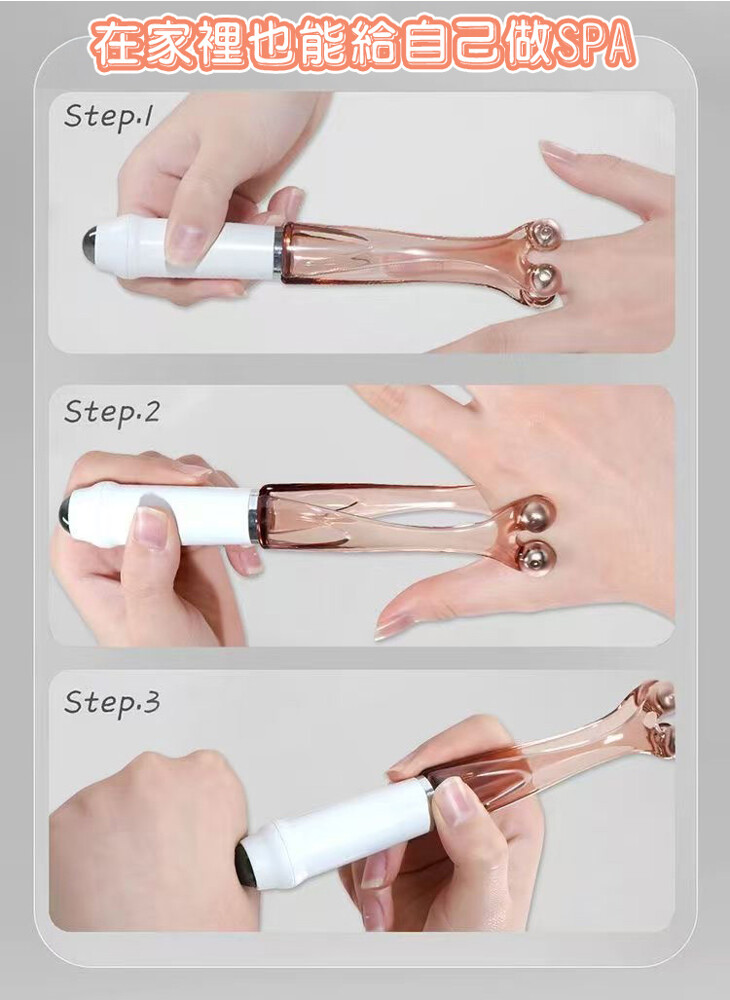 在家裡也能給自己做SPA

Step.1

Step.2

Step.3