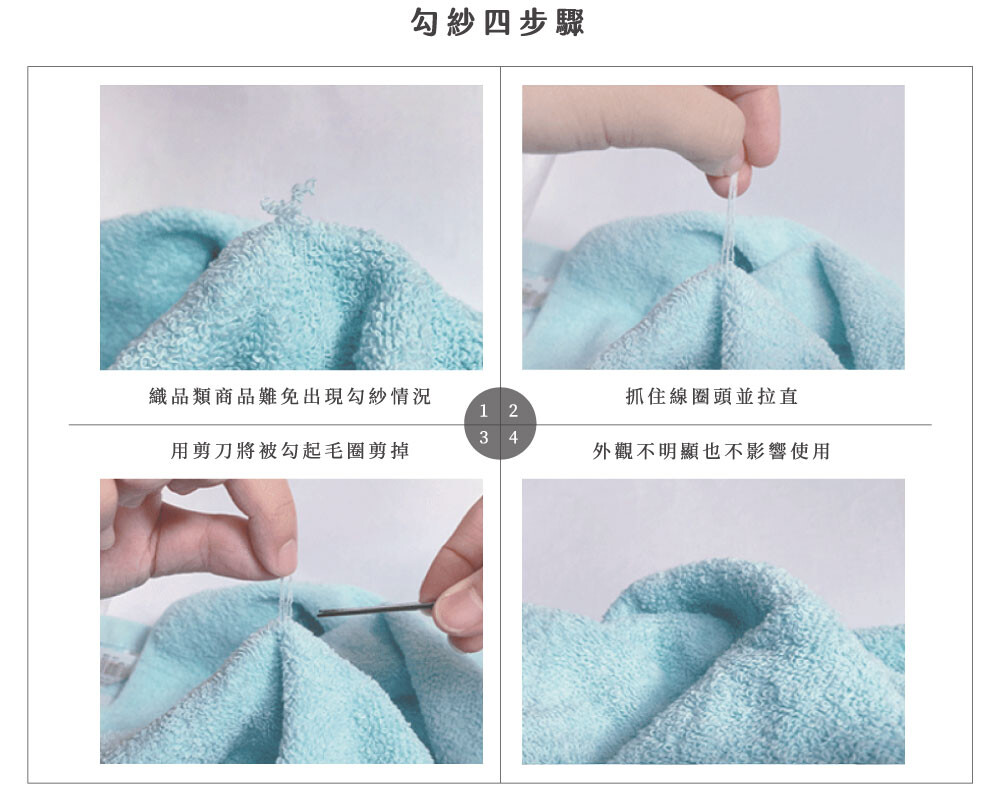 勾紗四步驟

織品類商品難免出現勾紗情況

1

抓住線圈頭並拉直

2

用剪刀將被勾起毛圈剪掉

3

外觀不明顯也不影響使用

4