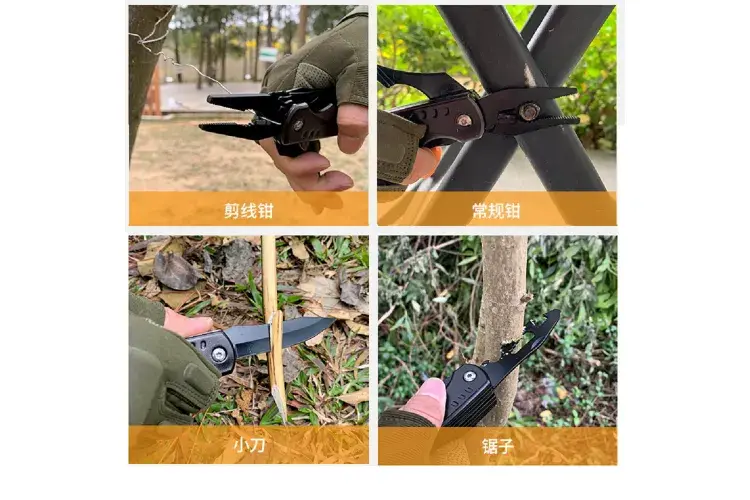 剪线钳

常规钳

小刀

锯子