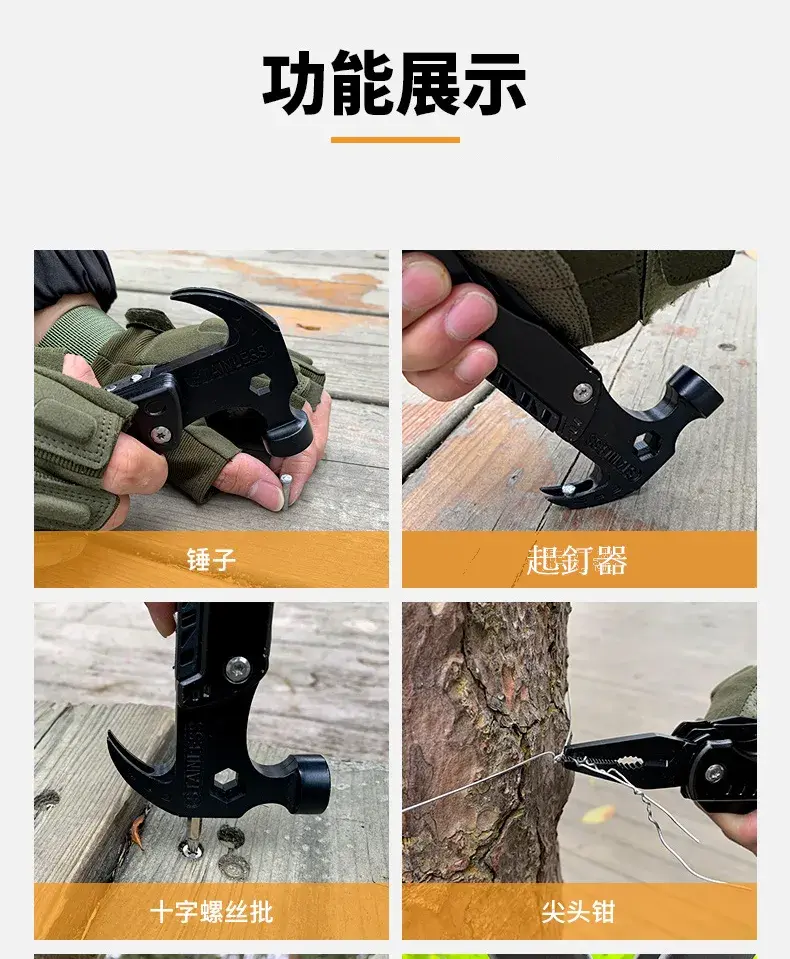 功能展示

STAINLESS

锤子

STAINLESS

起釘器

STAINLESS

十字螺丝批

尖头钳