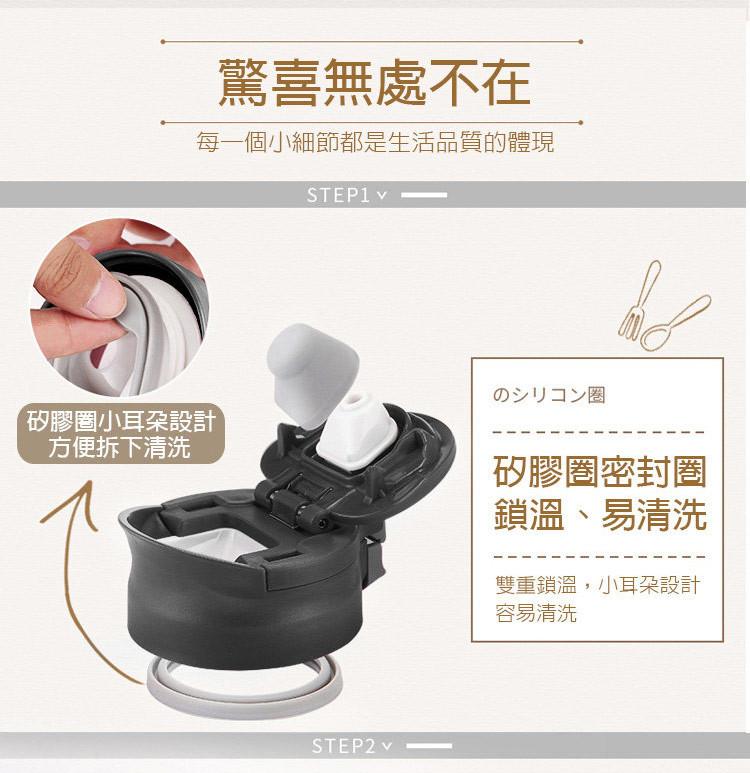 驚喜無處不在

每一個小細節都是生活品質的體現

STEP1 ∨

矽膠圈小耳朵設計
方便拆下清洗

のシリコン圈

矽膠圈密封圈
鎖溫、易清洗

雙重鎖溫，小耳朵設計
容易清洗

STEP2 ∨