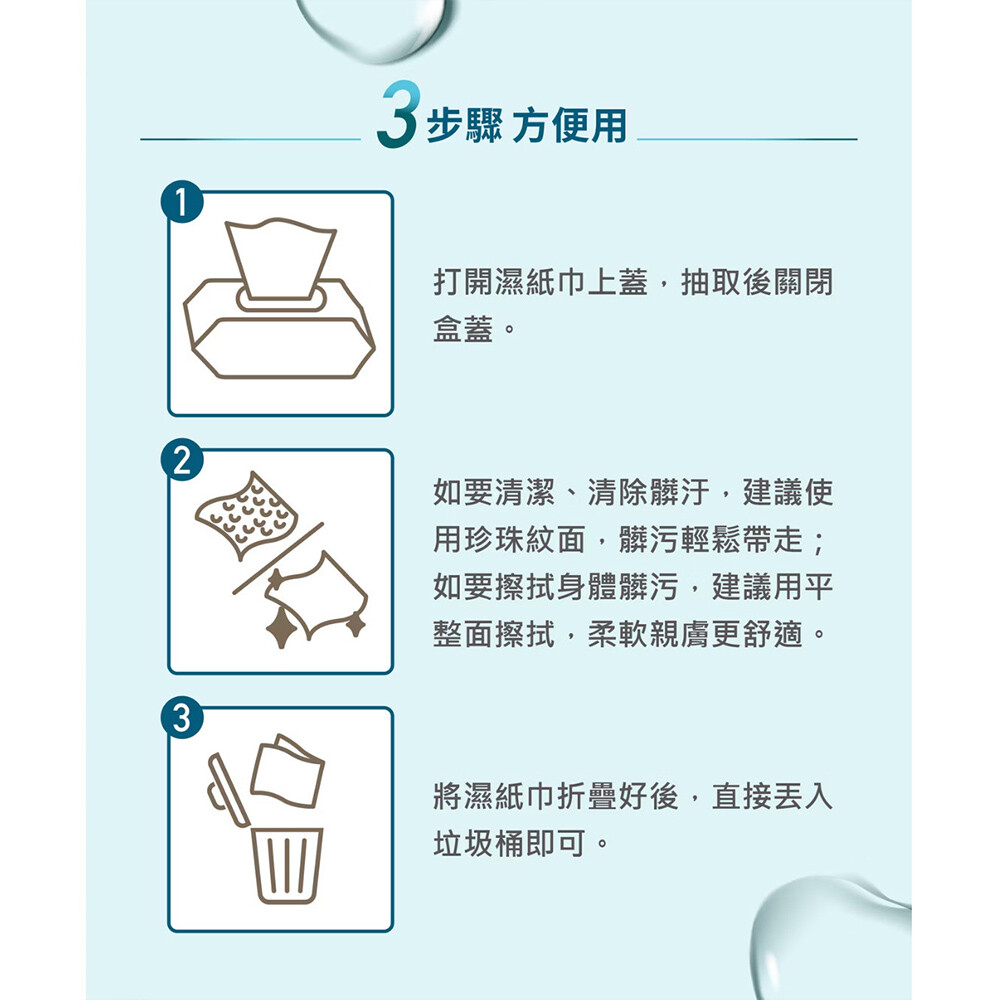 3步驟 方便用

1

打開濕紙巾上蓋，抽取後關閉盒蓋。

2

如要清潔、清除髒汙，建議使用珍珠紋面，髒污輕鬆帶走；如要擦拭身體髒污，建議用平整面擦拭，柔軟親膚更舒適。

3

將濕紙巾折疊好後，直接丟入垃圾桶即可。