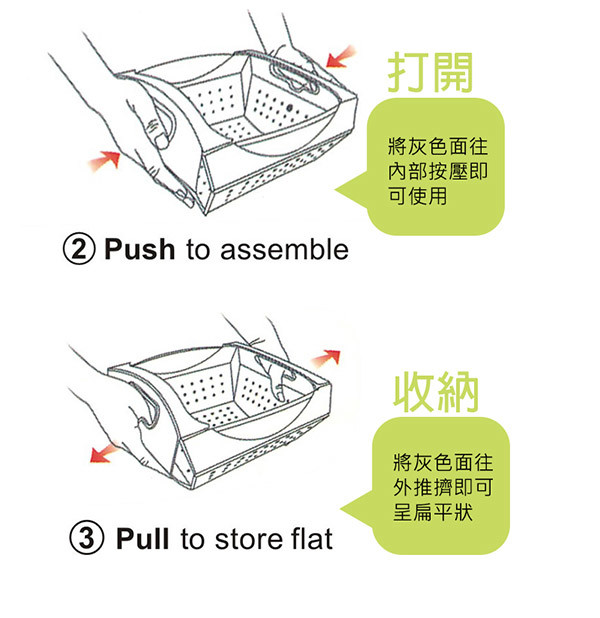 打開

將灰色面往內部按壓即可使用

② **Push** to assemble

收納

將灰色面往外推擠即可呈扁平狀

③ **Pull** to store flat