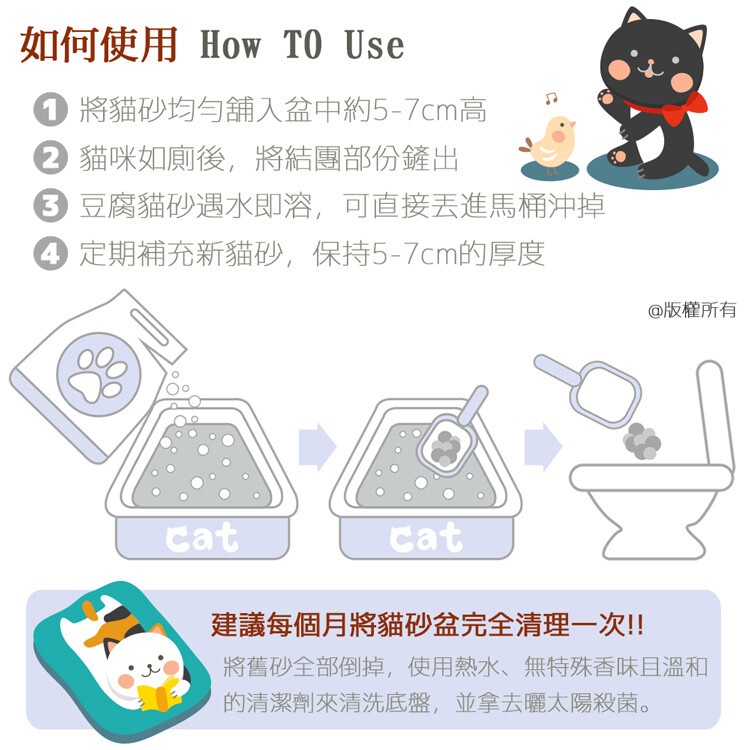 如何使用 How TO Use

1 將貓砂均勻鋪入盆中約5-7cm高

2 貓咪如廁後，將結團部份鏟出

3 豆腐貓砂遇水即溶，可直接丟進馬桶沖掉

4 定期補充新貓砂，保持5-7cm的厚度

@版權所有

cat

cat

建議每個月將貓砂盆完全清理一次!!

將舊砂全部倒掉，使用熱水、無特殊香味且溫和的清潔劑來清洗底盤，並拿去曬太陽殺菌。