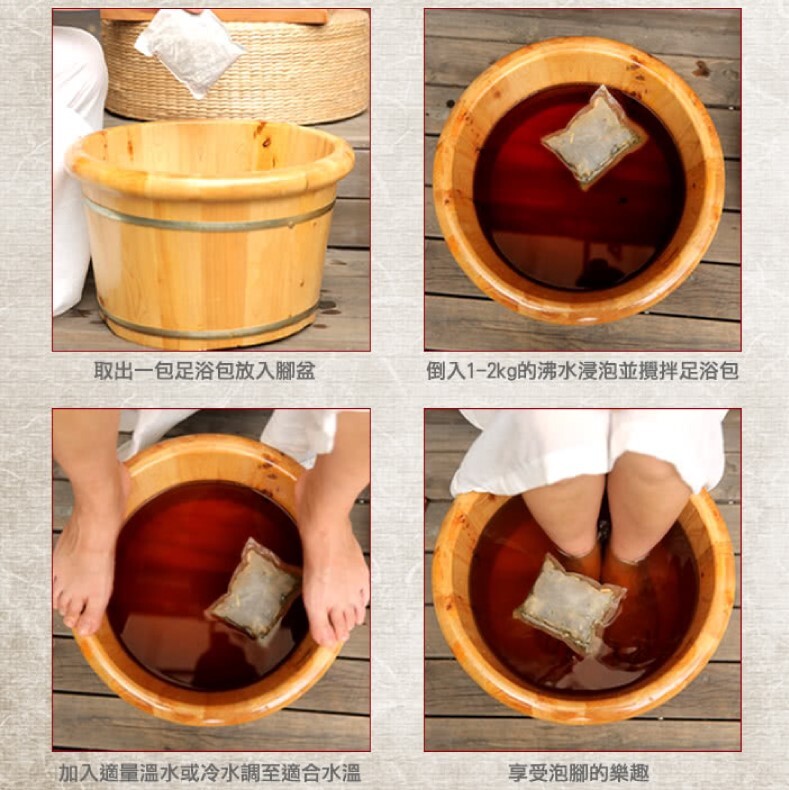 取出一包足浴包放入腳盆

倒入1-2kg的沸水浸泡並攪拌足浴包

加入適量溫水或冷水調至適合水溫

享受泡腳的樂趣