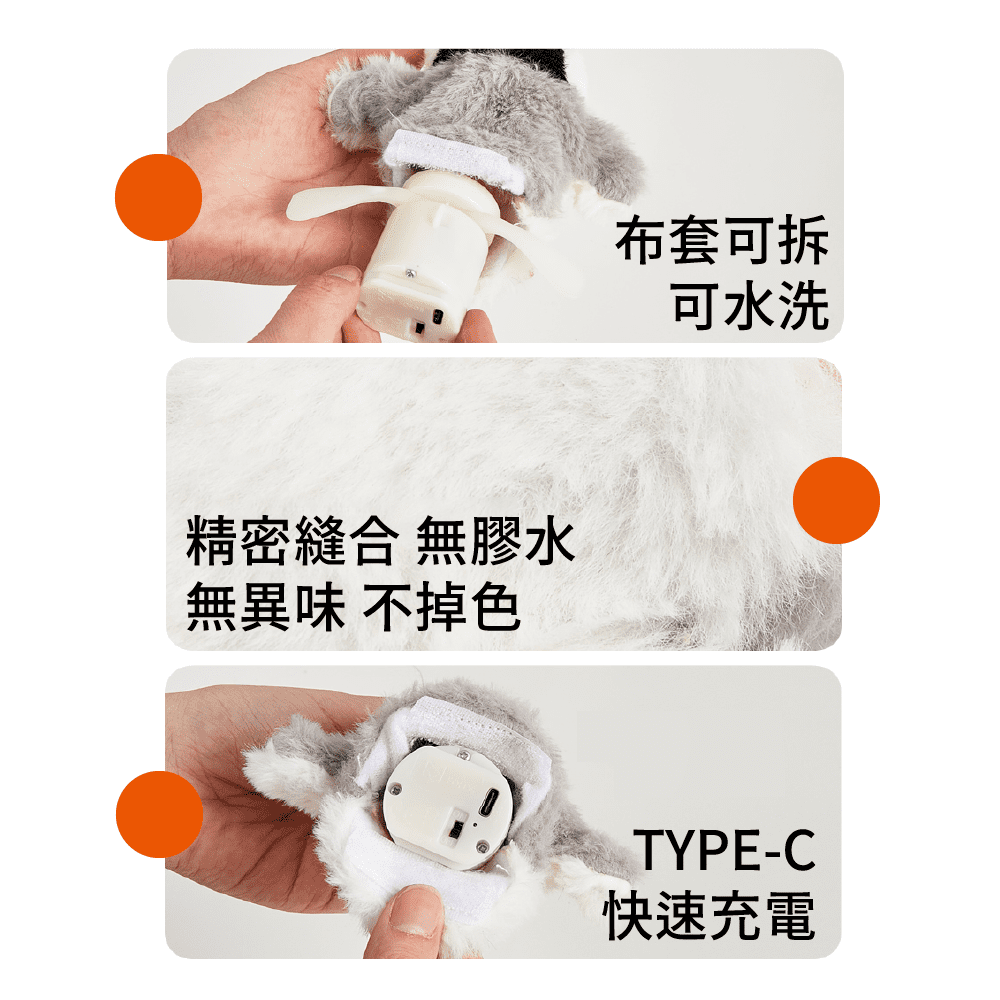 布套可拆
可水洗

精密縫合 無膠水
無異味 不掉色

TYPE-C
快速充電