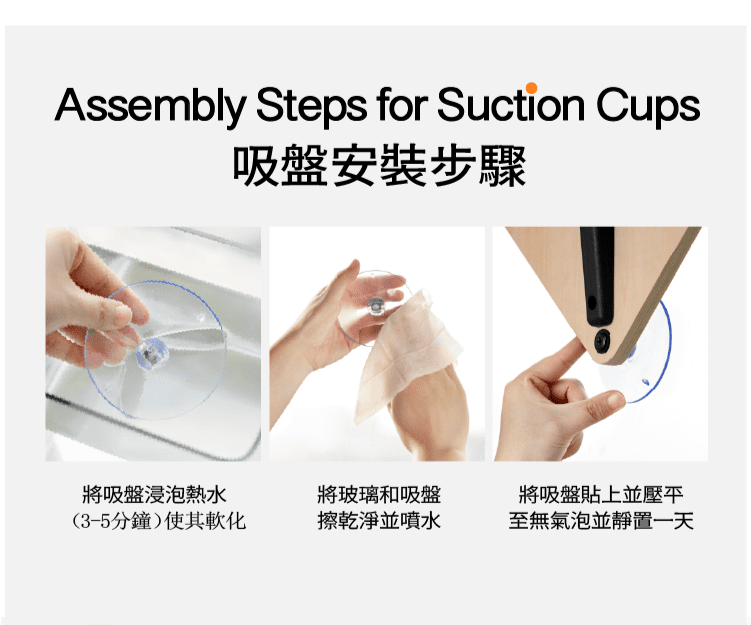 Assembly Steps for Suction Cups
吸盤安裝步驟

將吸盤浸泡熱水
(3-5分鐘)使其軟化

將玻璃和吸盤
擦乾淨並噴水

將吸盤貼上並壓平
至無氣泡並靜置一天